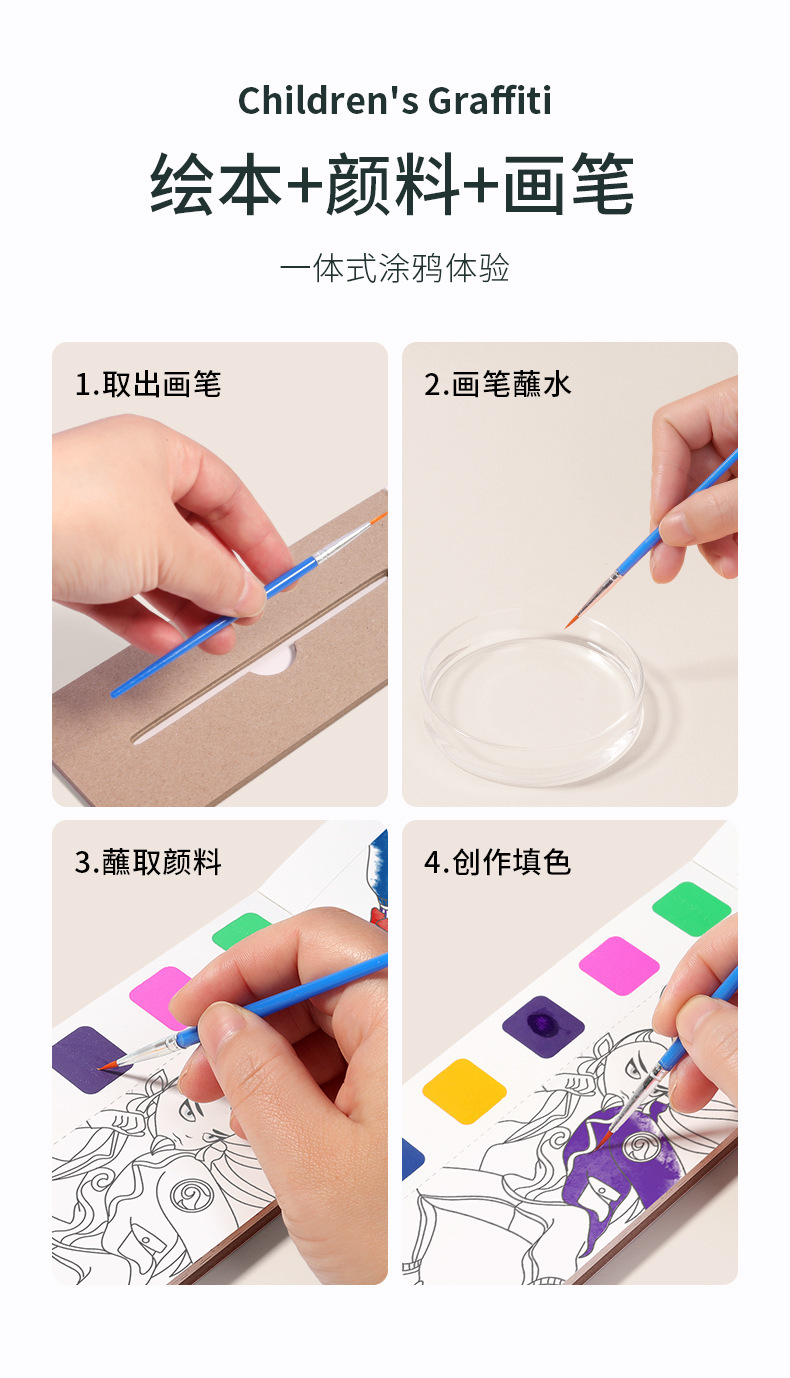 Children's Graffiti

绘本+颜料+画笔

一体式涂鸦体验

1.取出画笔

2.画笔蘸水

3.蘸取颜料

4.创作填色