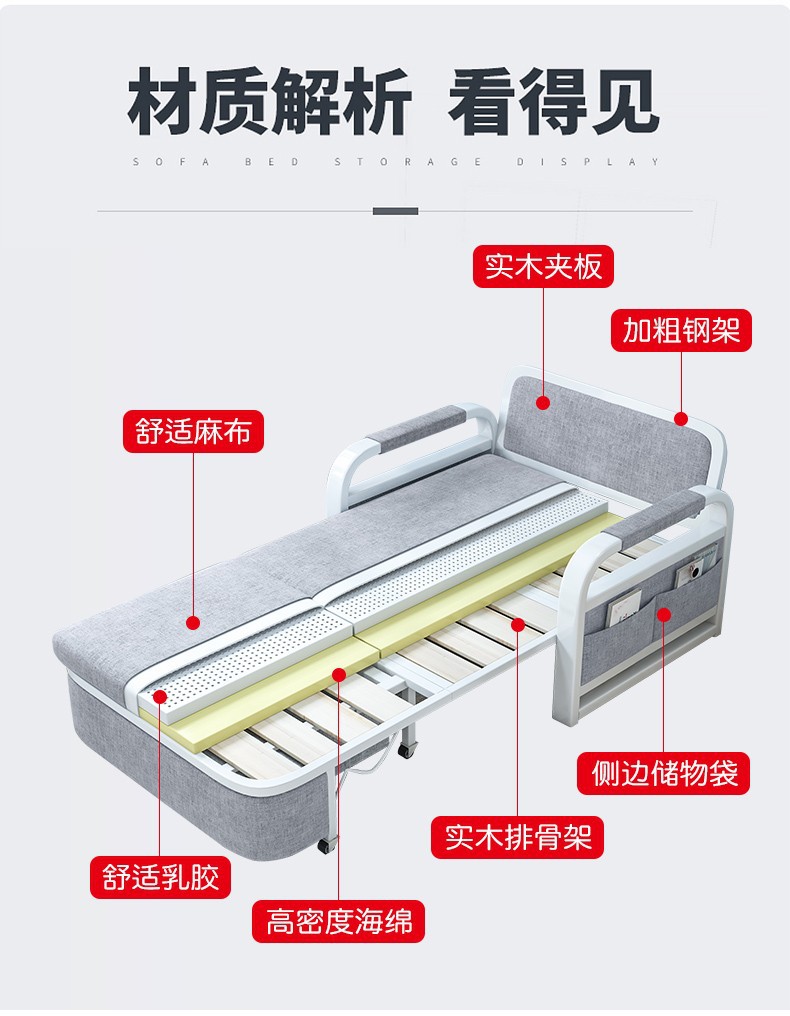 材质解析 看得见

SOFA BED STORAGE DISPLAY

实木夹板

加粗钢架

舒适麻布

侧边储物袋

实木排骨架

舒适乳胶

高密度海绵