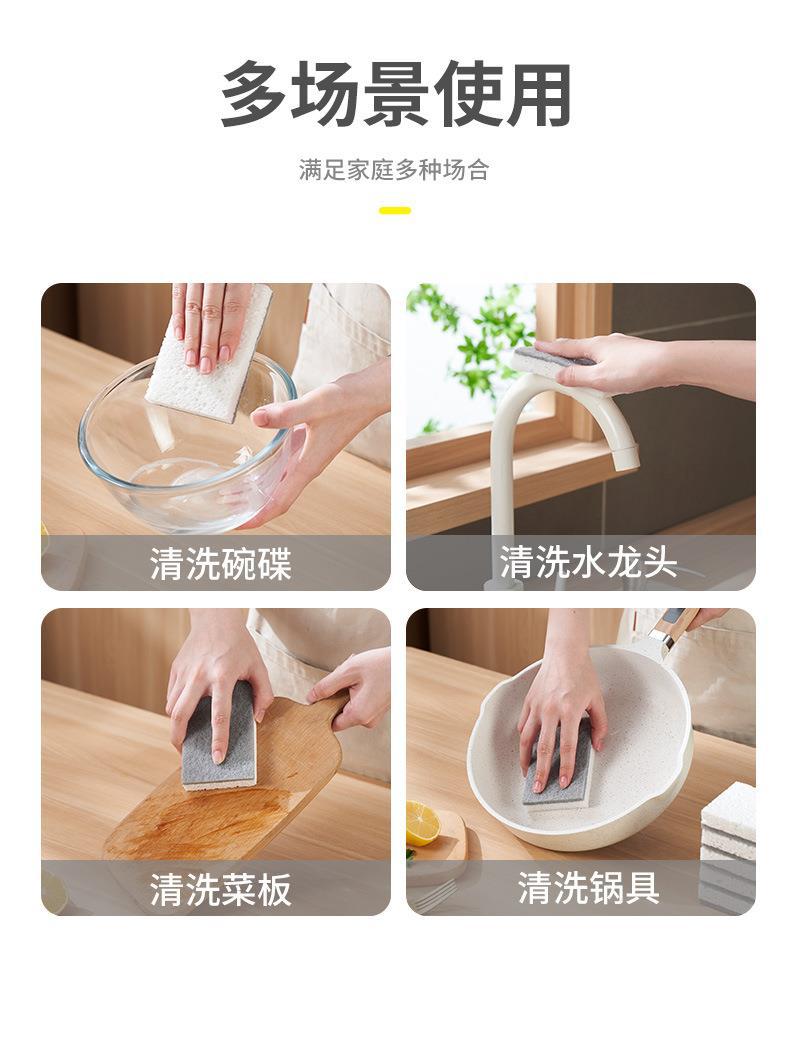 多场景使用

满足家庭多种场合

清洗碗碟

清洗水龙头

清洗菜板

清洗锅具