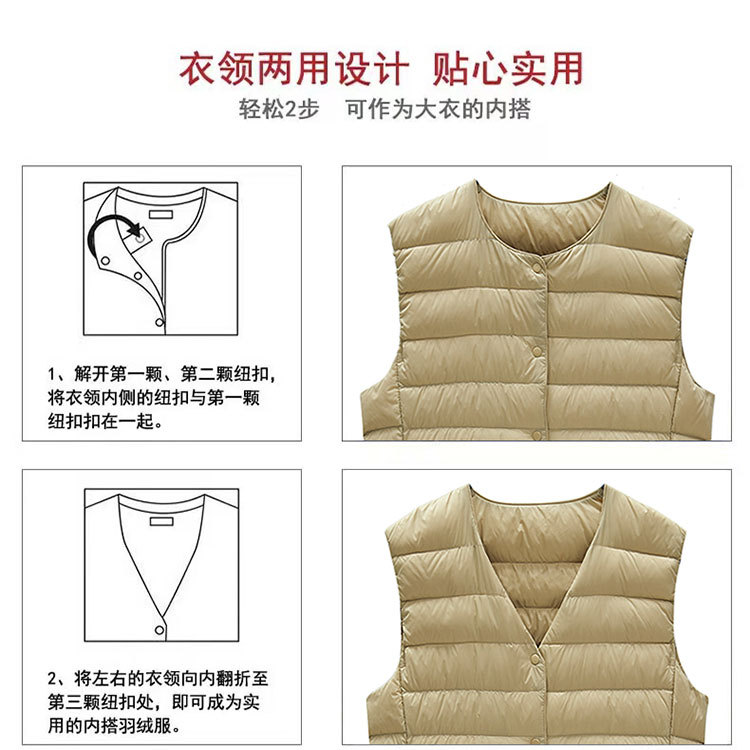 衣领两用设计 贴心实用
轻松2步 可作为大衣的内搭

1、解开第一颗、第二颗纽扣，将衣领内侧的纽扣与第一颗纽扣扣在一起。

2、将左右的衣领向内翻折至第三颗纽扣处，即可成为实用的内搭羽绒服。