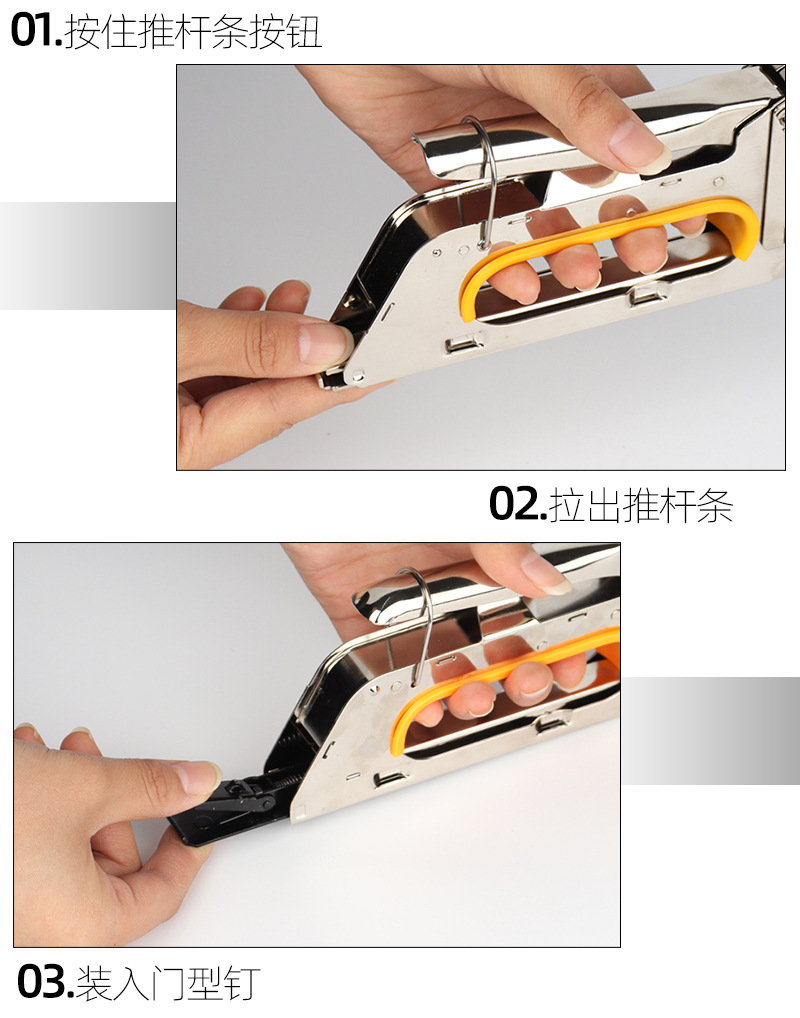 01.按住推杆条按钮

02.拉出推杆条

03.装入门型钉