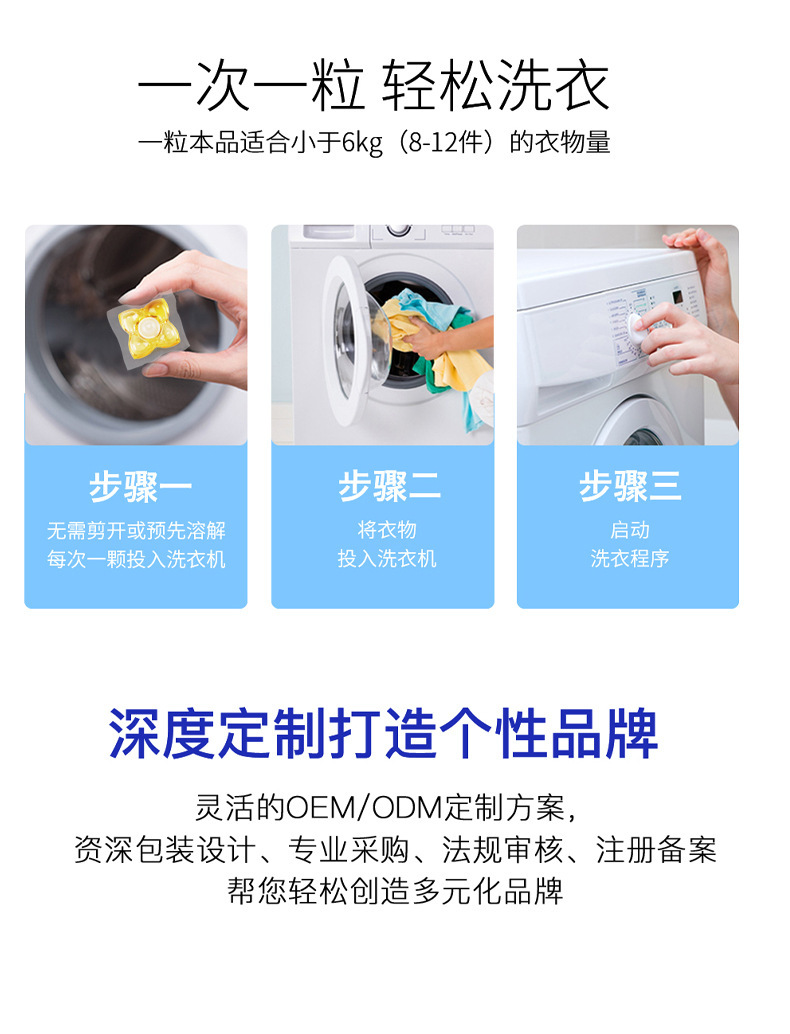 一次一粒 轻松洗衣

一粒本品适合小于6kg（8-12件）的衣物量

步骤一

无需剪开或预先溶解
每次一颗投入洗衣机

步骤二

将衣物
投入洗衣机

步骤三

启动
洗衣程序

深度定制打造个性品牌

灵活的OEM/ODM定制方案，
资深包装设计、专业采购、法规审核、注册备案
帮您轻松创造多元化品牌