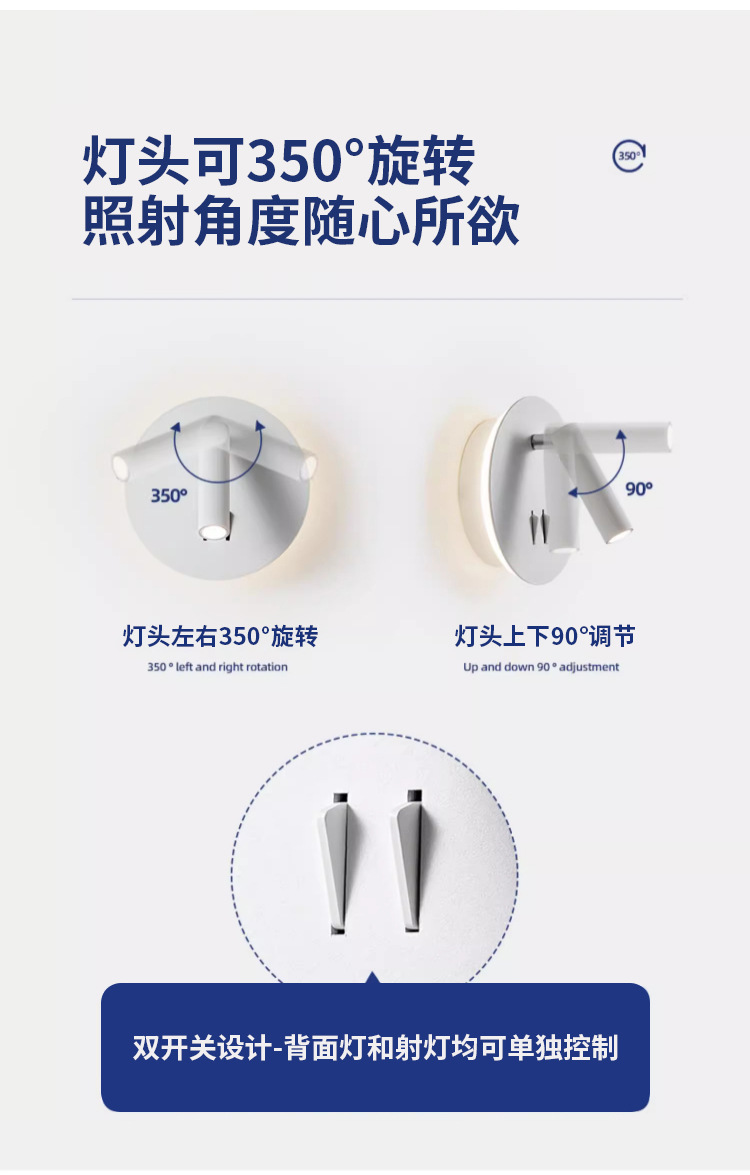 灯头可350°旋转
照射角度随心所欲

350°

350°

90°

灯头左右350°旋转
350 ° left and right rotation

灯头上下90°调节
Up and down 90 ° adjustment

双开关设计-背面灯和射灯均可单独控制