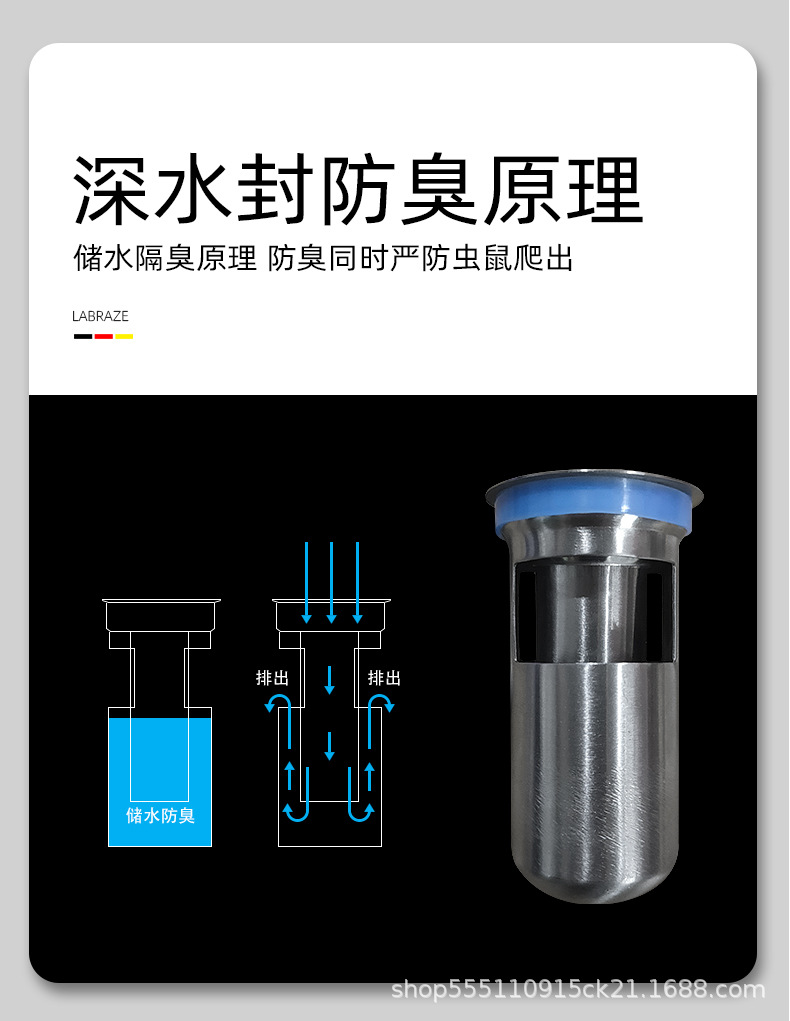 深水封防臭原理

储水隔臭原理 防臭同时严防虫鼠爬出

LABRAZE

储水防臭

排出

排出

shop555110915ck21.1688.com