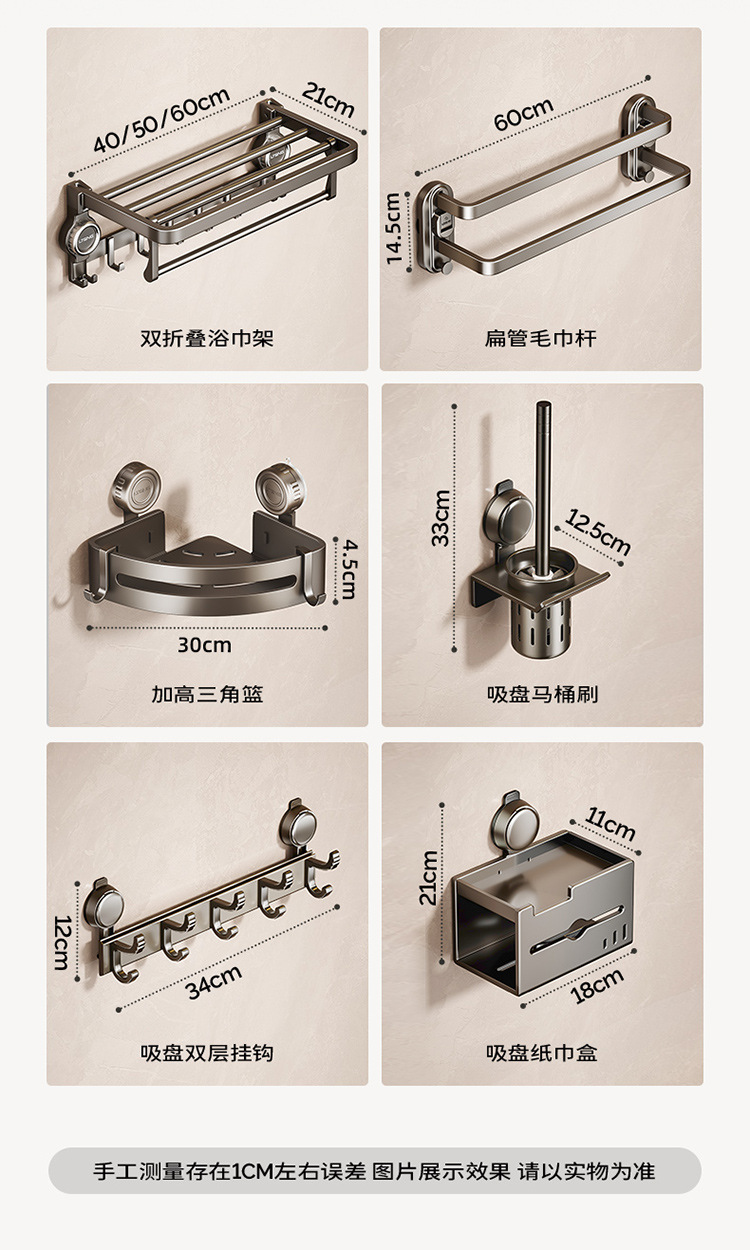 40/50/60cm
21cm
双折叠浴巾架

60cm
14.5cm
扁管毛巾杆

4.5cm
30cm
加高三角篮

33cm
12.5cm
吸盘马桶刷

12cm
34cm
吸盘双层挂钩

21cm
11cm
18cm
吸盘纸巾盒

手工测量存在1CM左右误差 图片展示效果 请以实物为准