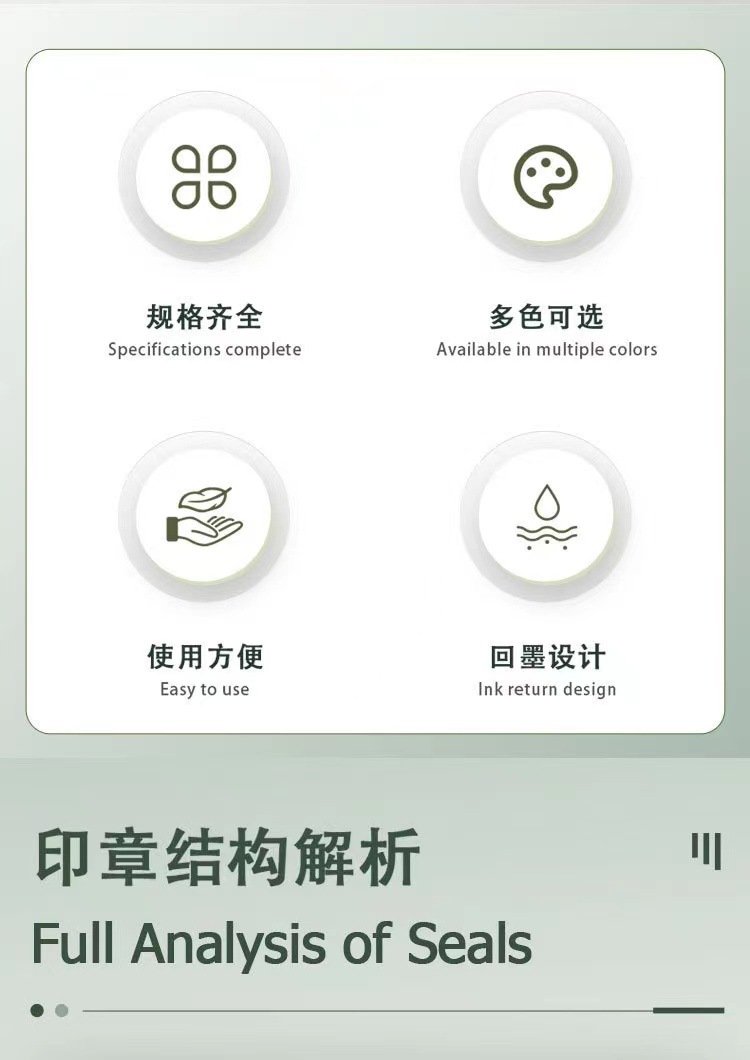 规格齐全
Specifications complete

多色可选
Available in multiple colors

使用方便
Easy to use

回墨设计
Ink return design

印章结构解析

Full Analysis of Seals