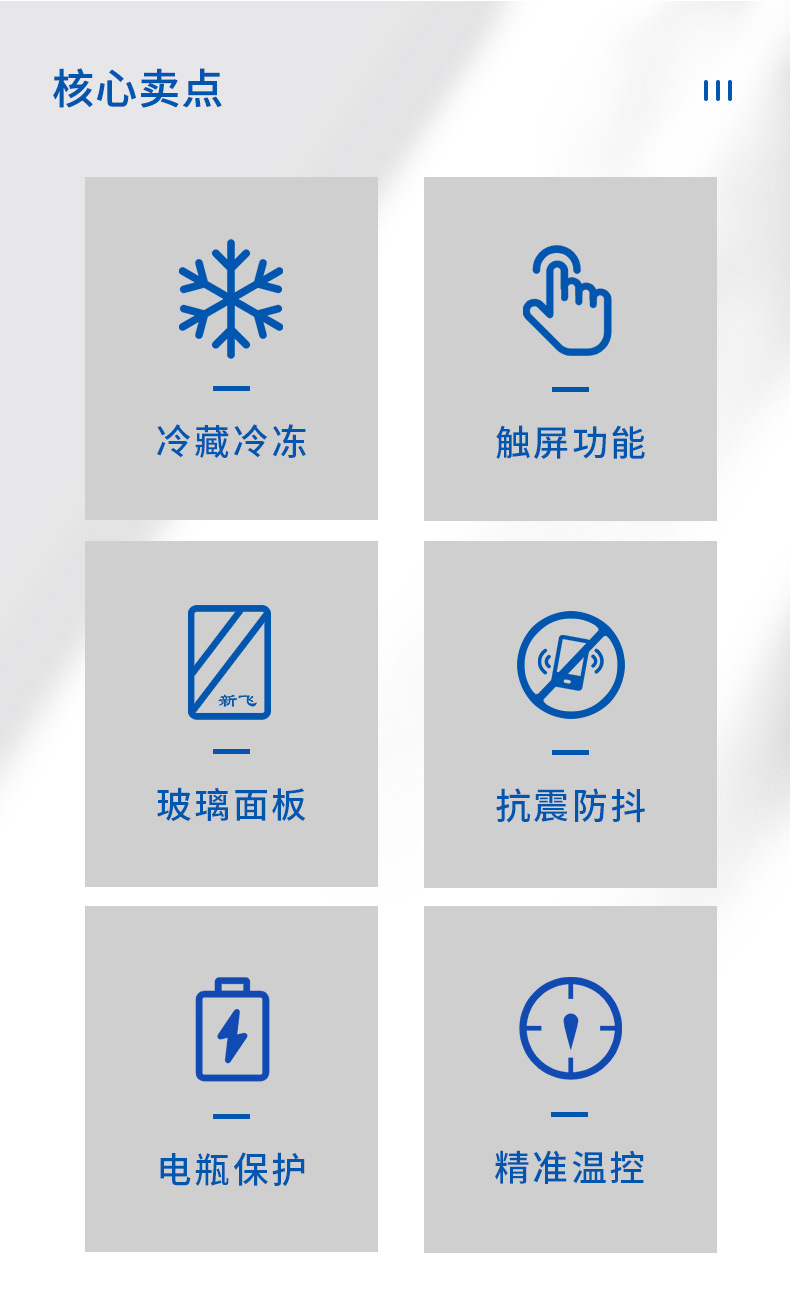 核心卖点

冷藏冷冻

触屏功能

新飞

玻璃面板

抗震防抖

电瓶保护

精准温控