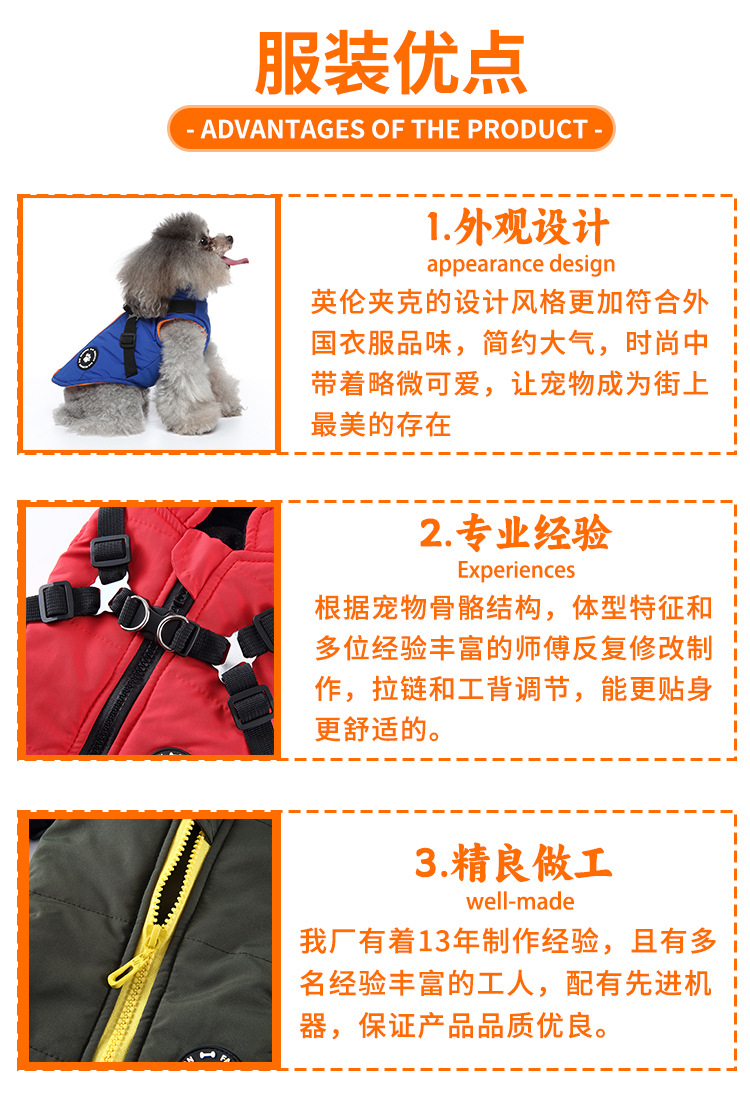 服装优点

- ADVANTAGES OF THE PRODUCT -

1.外观设计
appearance design
英伦夹克的设计风格更加符合外国衣服品味，简约大气，时尚中带着略微可爱，让宠物成为街上最美的存在

2.专业经验
Experiences
根据宠物骨骼结构，体型特征和多位经验丰富的师傅反复修改制作，拉链和工背调节，能更贴身更舒适的。

3.精良做工
well-made
我厂有着13年制作经验，且有多名经验丰富的工人，配有先进机器，保证产品品质优良。