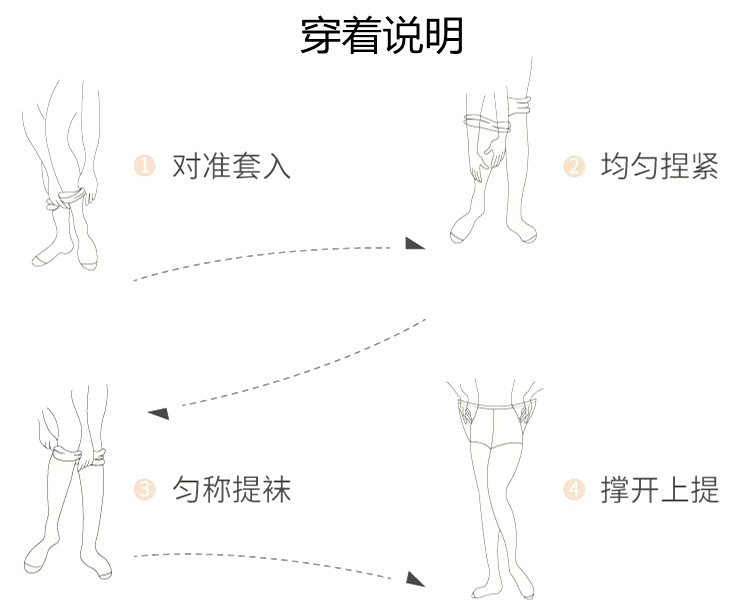 穿着说明

1 对准套入

2 均匀捏紧

3 匀称提袜

4 撑开上提