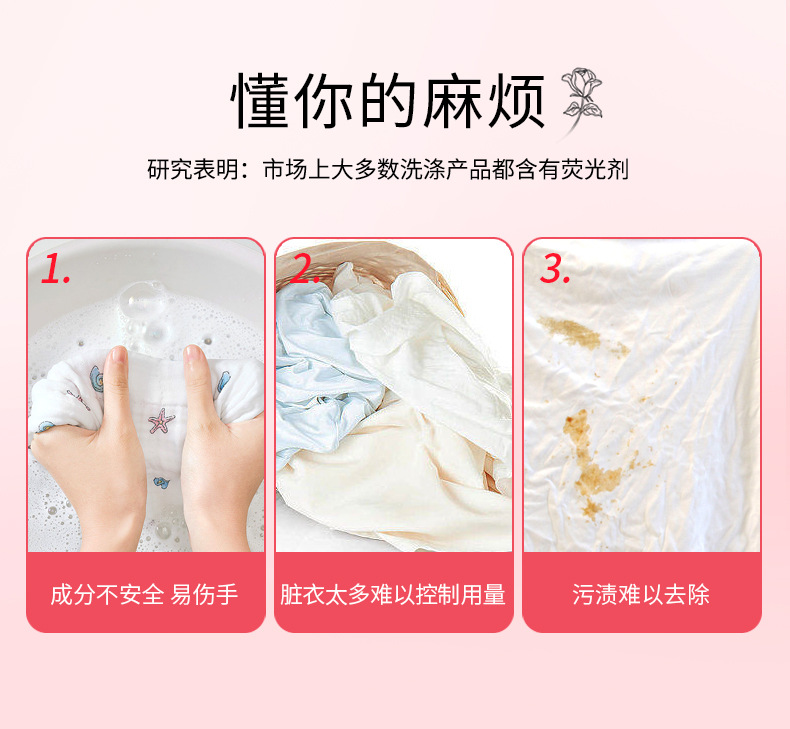 懂你的麻烦

研究表明：市场上大多数洗涤产品都含有荧光剂

1.

成分不安全 易伤手

2.

脏衣太多难以控制用量

3.

污渍难以去除