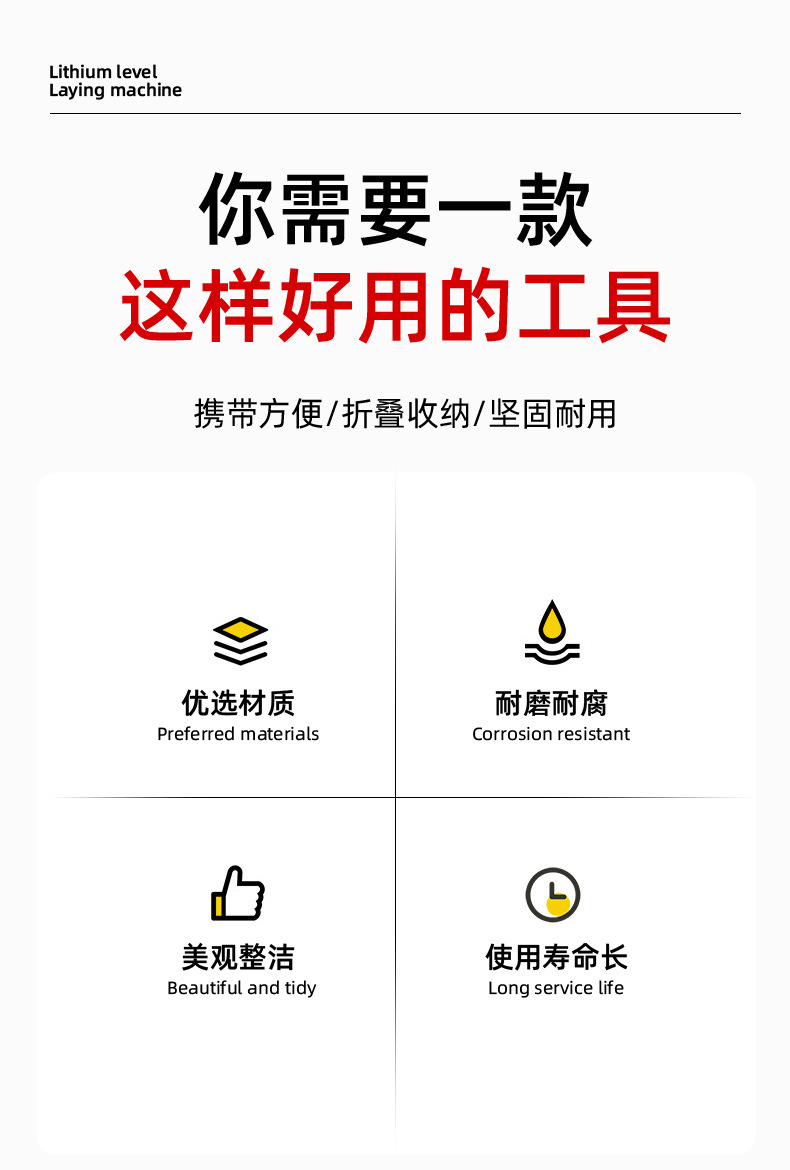 Lithium level
Laying machine

你需要一款
这样好用的工具

携带方便/折叠收纳/坚固耐用

优选材质
Preferred materials

耐磨耐腐
Corrosion resistant

美观整洁
Beautiful and tidy

使用寿命长
Long service life