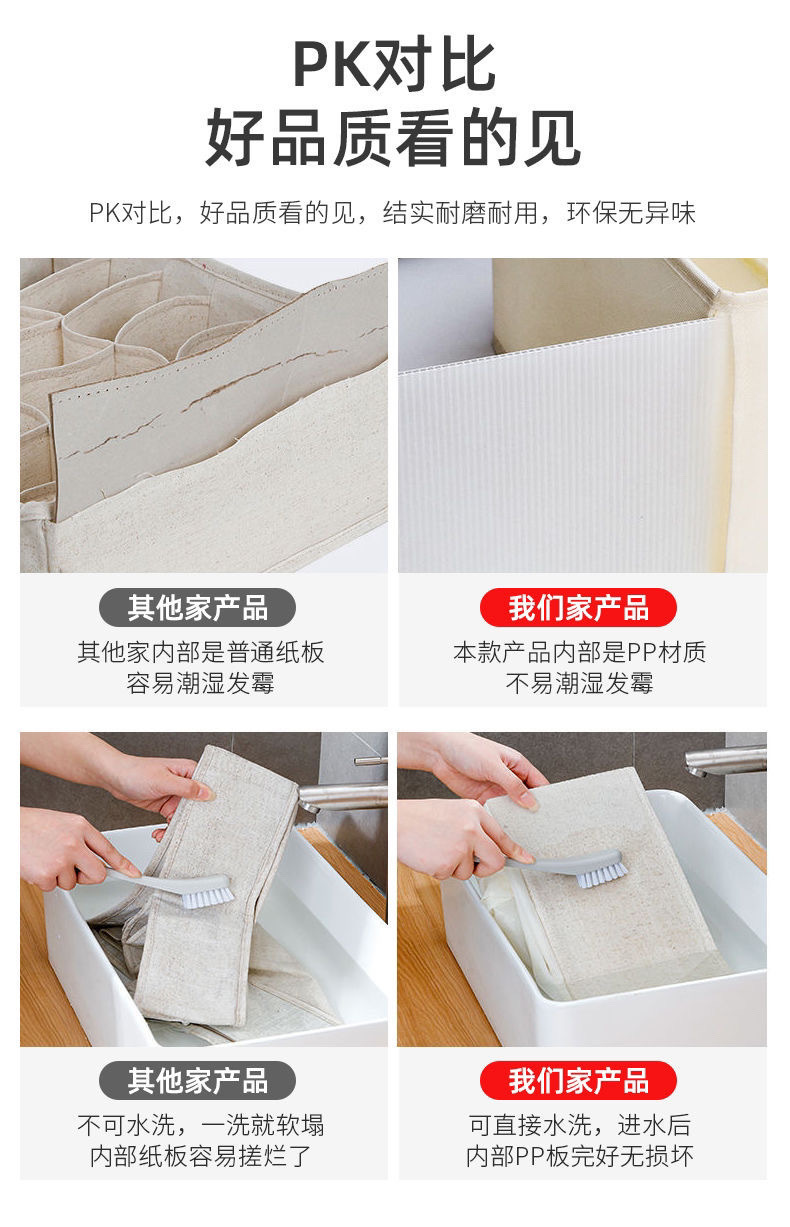 PK对比
好品质看的见

PK对比，好品质看的见，结实耐磨耐用，环保无异味

其他家产品

其他家内部是普通纸板
容易潮湿发霉

我们家产品

本款产品内部是PP材质
不易潮湿发霉

其他家产品

不可水洗，一洗就软塌
内部纸板容易搓烂了

我们家产品

可直接水洗，进水后
内部PP板完好无损坏