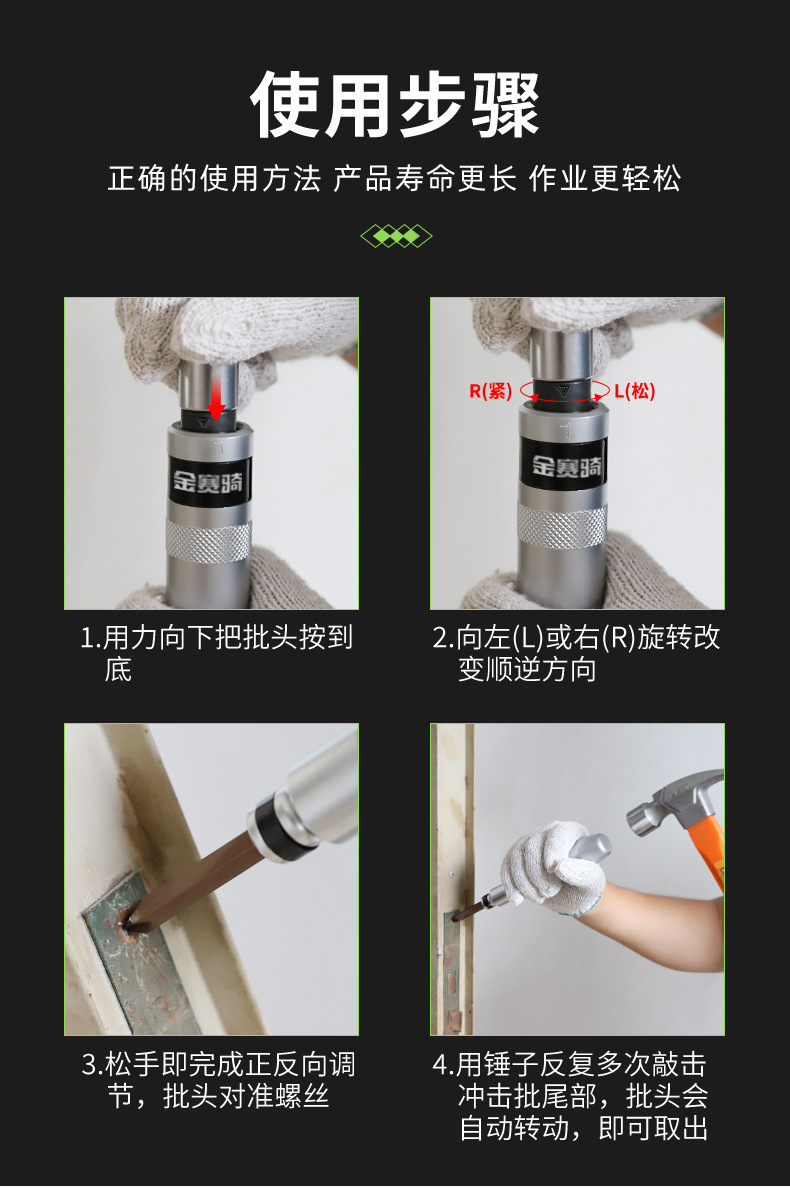 使用步骤

正确的使用方法 产品寿命更长 作业更轻松

金赛骑

1.用力向下把批头按到底

R(紧) L(松)

金赛骑

2.向左(L)或右(R)旋转改变顺逆方向

3.松手即完成正反向调节，批头对准螺丝

4.用锤子反复多次敲击冲击批尾部，批头会自动转动，即可取出