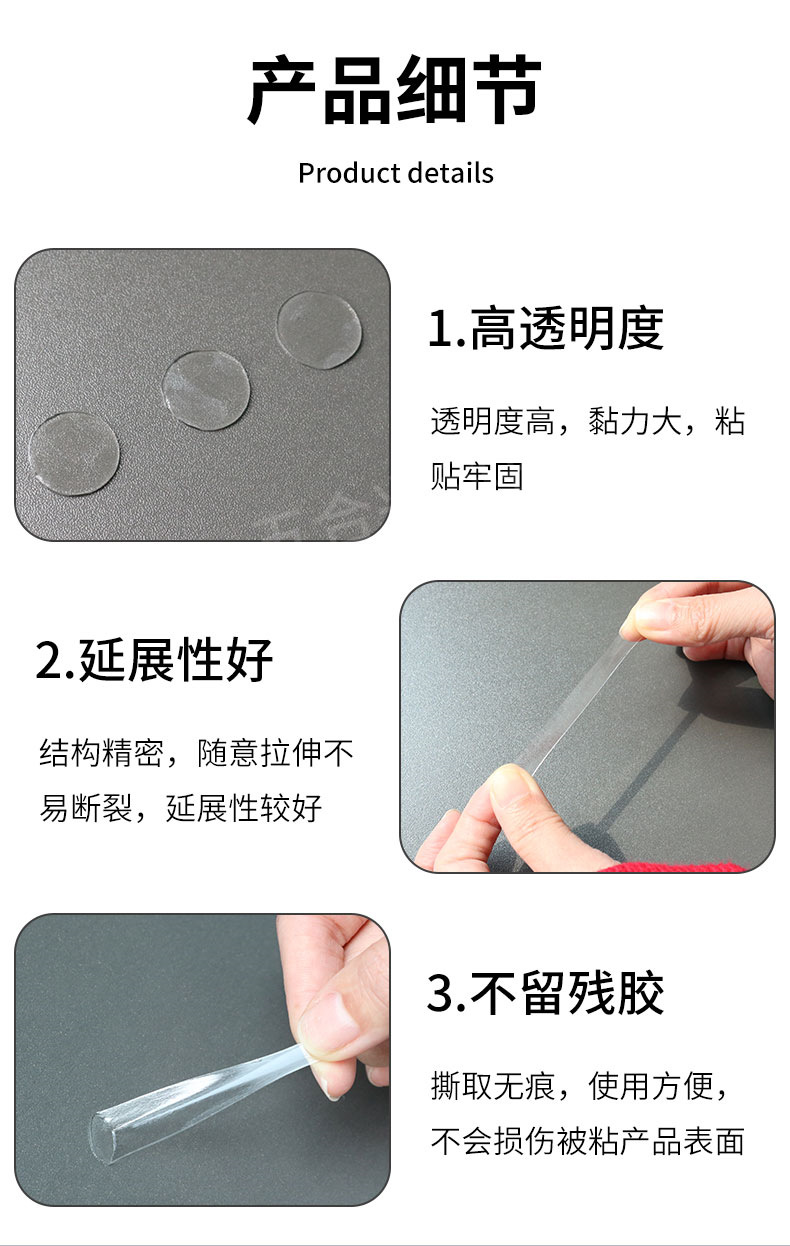 产品细节

Product details

1.高透明度

透明度高，黏力大，粘贴牢固

2.延展性好

结构精密，随意拉伸不易断裂，延展性较好

3.不留残胶

撕取无痕，使用方便，不会损伤被粘产品表面