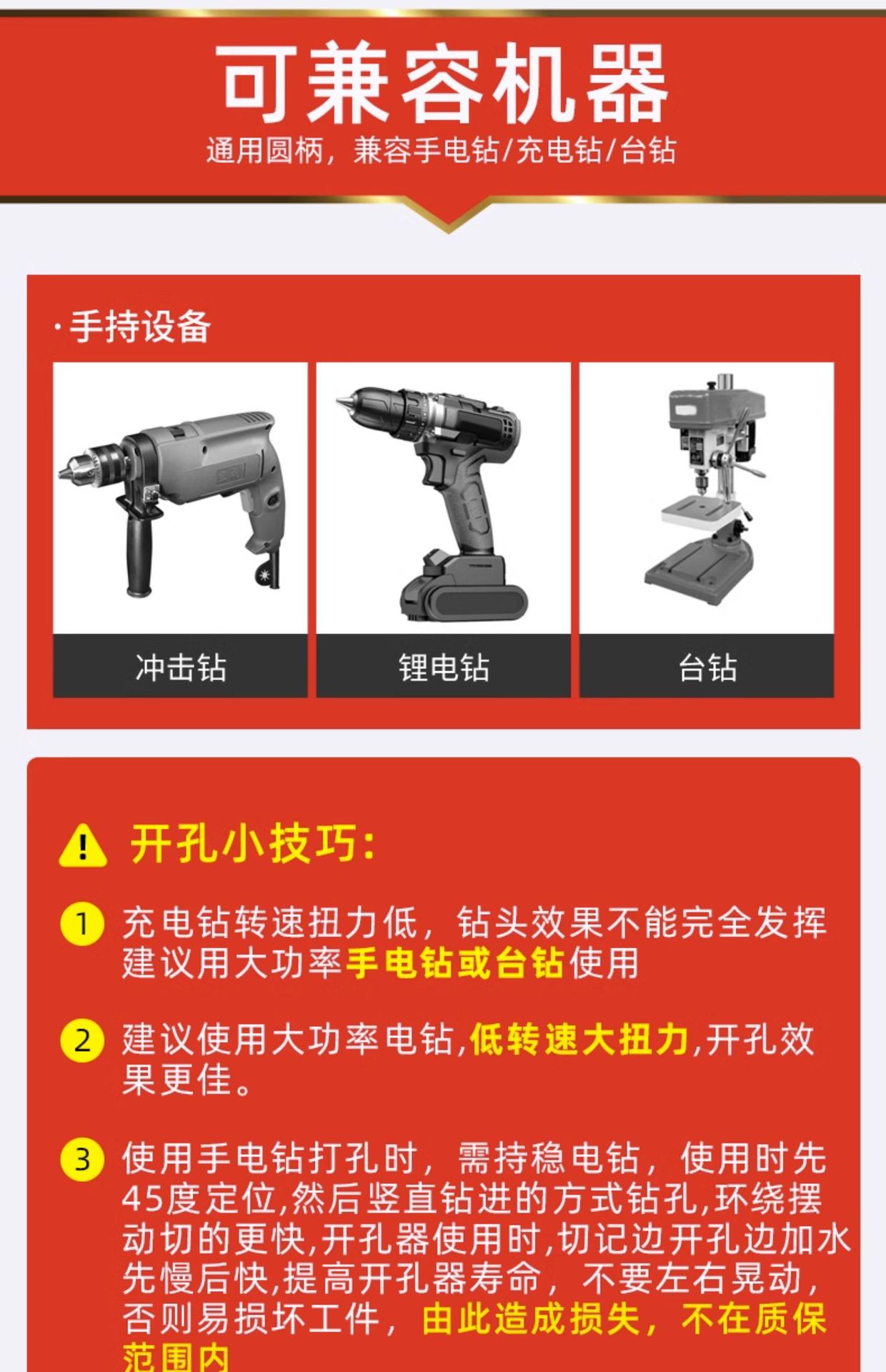 可兼容机器

通用圆柄，兼容手电钻/充电钻/台钻

·手持设备

冲击钻

锂电钻

台钻

开孔小技巧：

1 充电钻转速扭力低，钻头效果不能完全发挥建议用大功率手电钻或台钻使用

2 建议使用大功率电钻,低转速大扭力,开孔效果更佳。

3 使用手电钻打孔时，需持稳电钻，使用时先45度定位,然后竖直钻进的方式钻孔,环绕摆动切的更快,开孔器使用时,切记边开孔边加水先慢后快,提高开孔器寿命，不要左右晃动，否则易损坏工件，由此造成损失，不在质保范围内