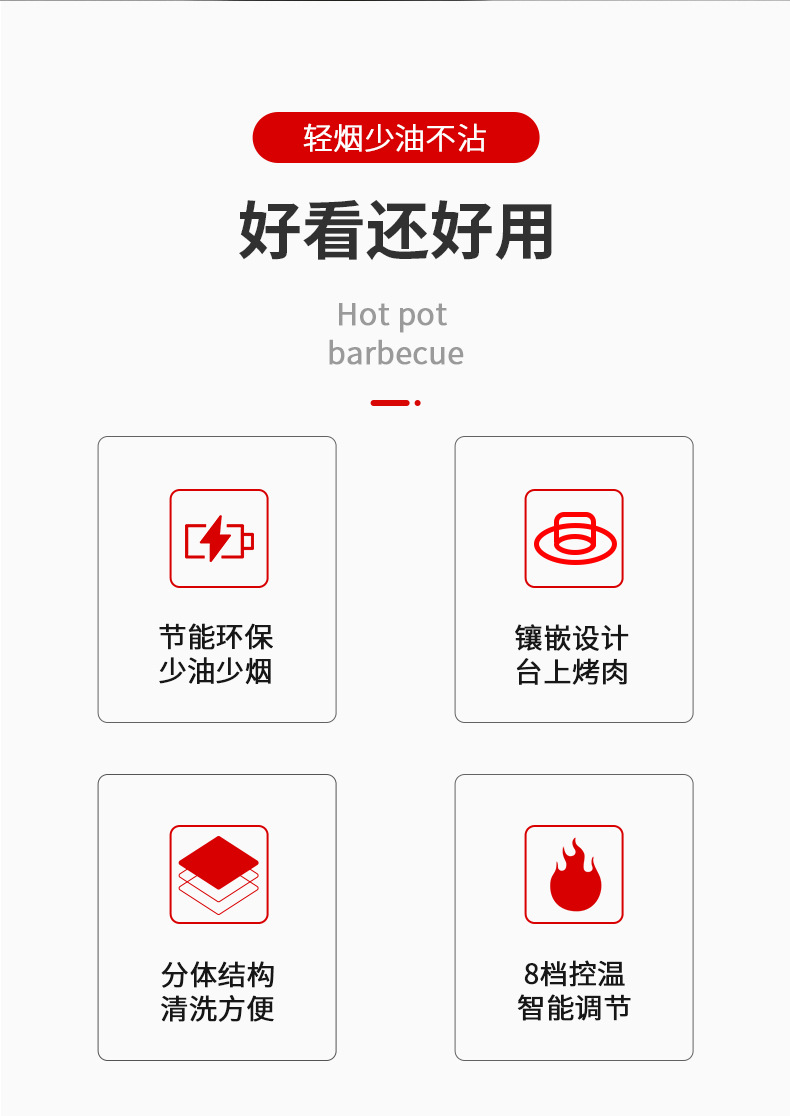 轻烟少油不沾

好看还好用

Hot pot
barbecue

节能环保
少油少烟

镶嵌设计
台上烤肉

分体结构
清洗方便

8档控温
智能调节