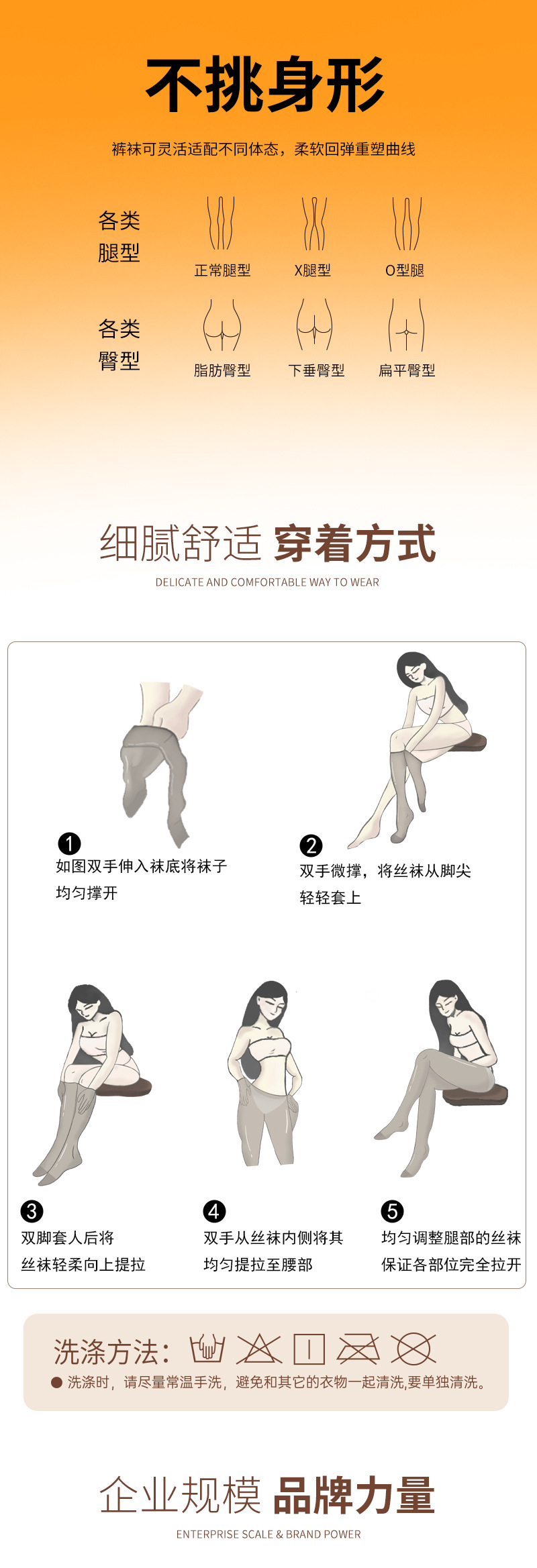 不挑身形

裤袜可灵活适配不同体态，柔软回弹重塑曲线

各类腿型

正常腿型 X腿型 O型腿

各类臀型

脂肪臀型 下垂臀型 扁平臀型

细腻舒适 穿着方式

DELICATE AND COMFORTABLE WAY TO WEAR

1 如图双手伸入袜底将袜子均匀撑开

2 双手微撑，将丝袜从脚尖轻轻套上

3 双脚套人后将丝袜轻柔向上提拉

4 双手从丝袜内侧将其均匀提拉至腰部

5 均匀调整腿部的丝袜保证各部位完全拉开

洗涤方法：

● 洗涤时，请尽量常温手洗，避免和其它的衣物一起清洗,要单独清洗。

企业规模 品牌力量

ENTERPRISE SCALE & BRAND POWER