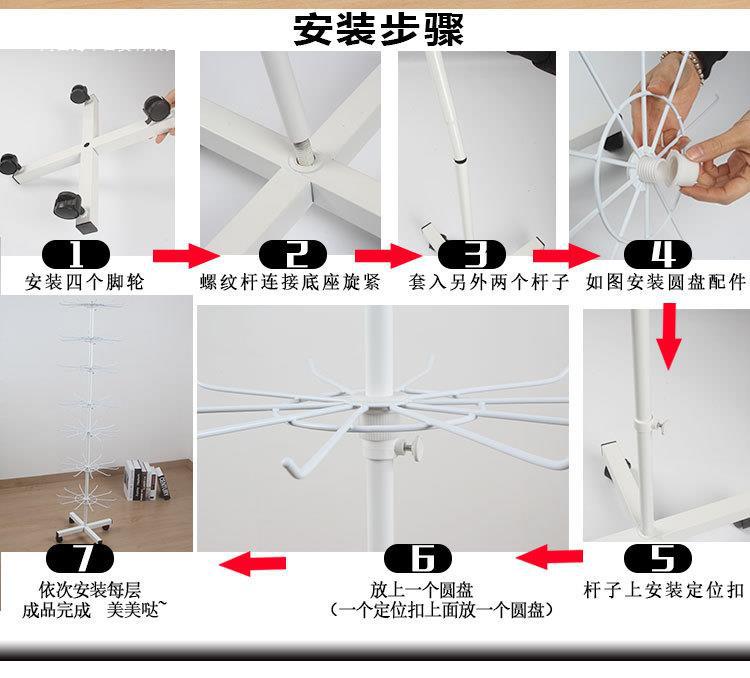 安装步骤

1
安装四个脚轮

2
螺纹杆连接底座旋紧

3
套入另外两个杆子

4
如图安装圆盘配件

5
杆子上安装定位扣

6
放上一个圆盘
（一个定位扣上面放一个圆盘）

7
依次安装每层
成品完成 美美哒~