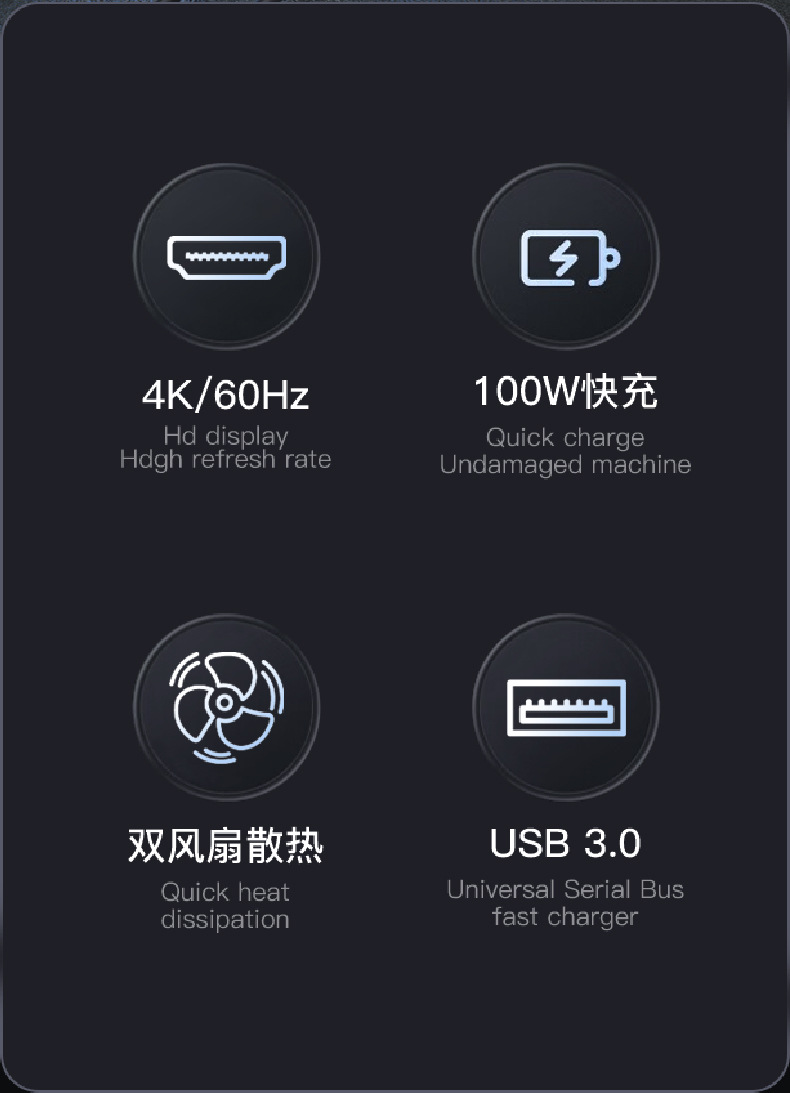 4K/60Hz

Hd display
Hdgh refresh rate

100W快充

Quick charge
Undamaged machine

双风扇散热

Quick heat
dissipation

USB 3.0

Universal Serial Bus
fast charger