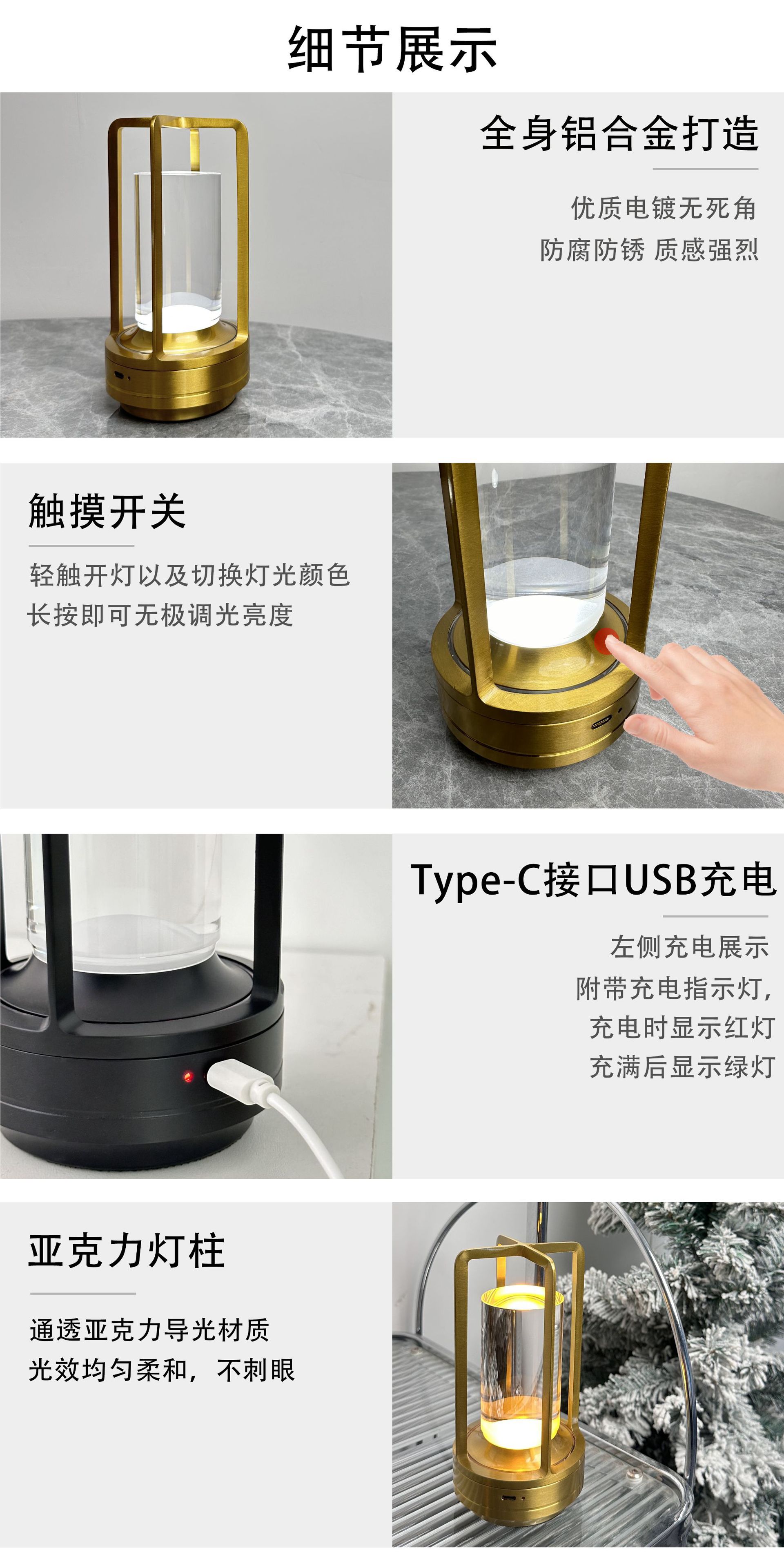 细节展示

全身铝合金打造

优质电镀无死角
防腐防锈 质感强烈

触摸开关

轻触开灯以及切换灯光颜色
长按即可无极调光亮度

Type-C接口USB充电

左侧充电展示
附带充电指示灯,
充电时显示红灯
充满后显示绿灯

亚克力灯柱

通透亚克力导光材质
光效均匀柔和, 不刺眼