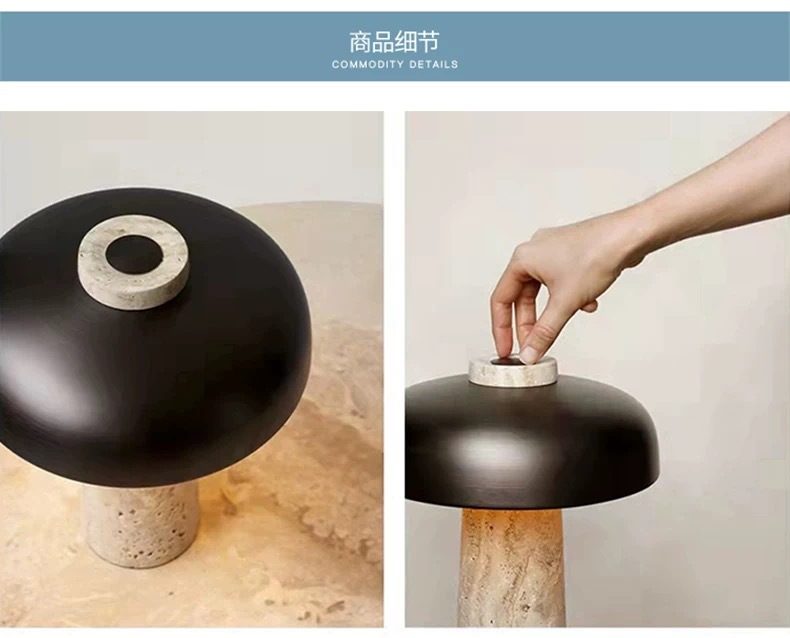 商品细节
COMMODITY DETAILS