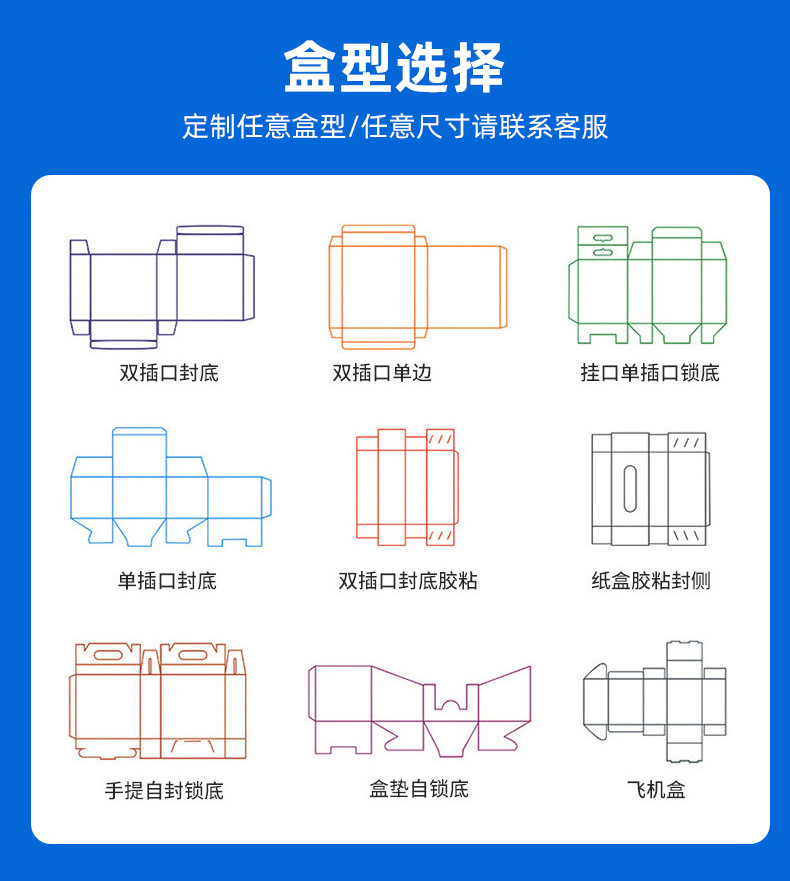 盒型选择

定制任意盒型/任意尺寸请联系客服

双插口封底

双插口单边

挂口单插口锁底

单插口封底

双插口封底胶粘

纸盒胶粘封侧

手提自封锁底

盒垫自锁底

飞机盒