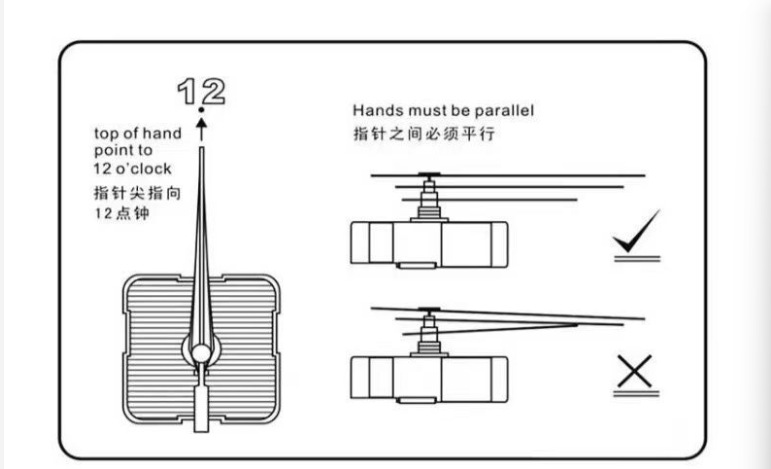 12

top of hand point to 12 o'clock
指针尖指向 12点钟

Hands must be parallel
指针之间必须平行