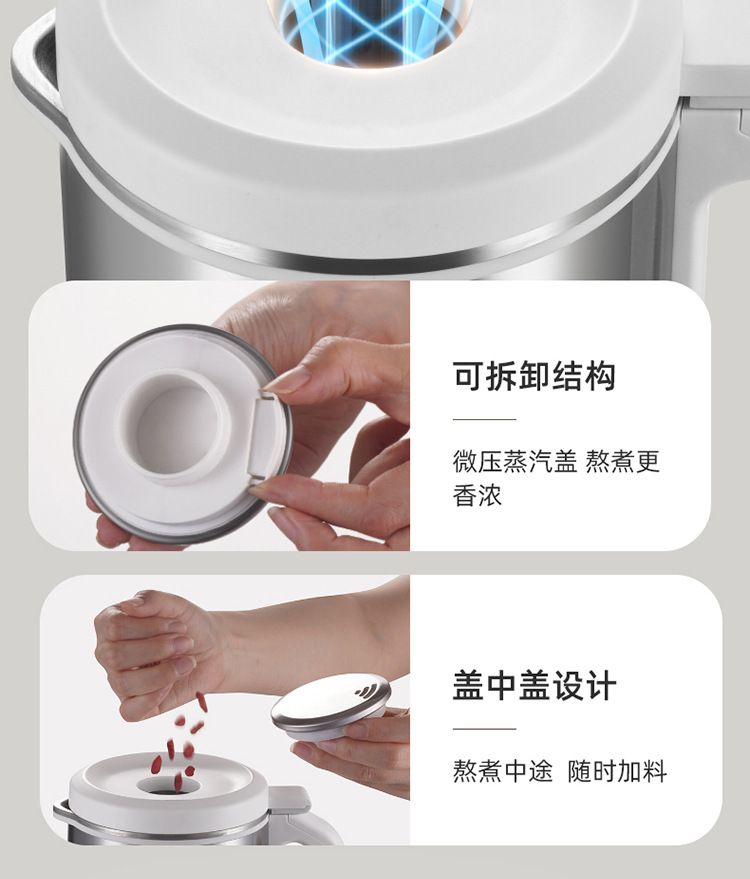 可拆卸结构

微压蒸汽盖 熬煮更香浓

盖中盖设计

熬煮中途 随时加料