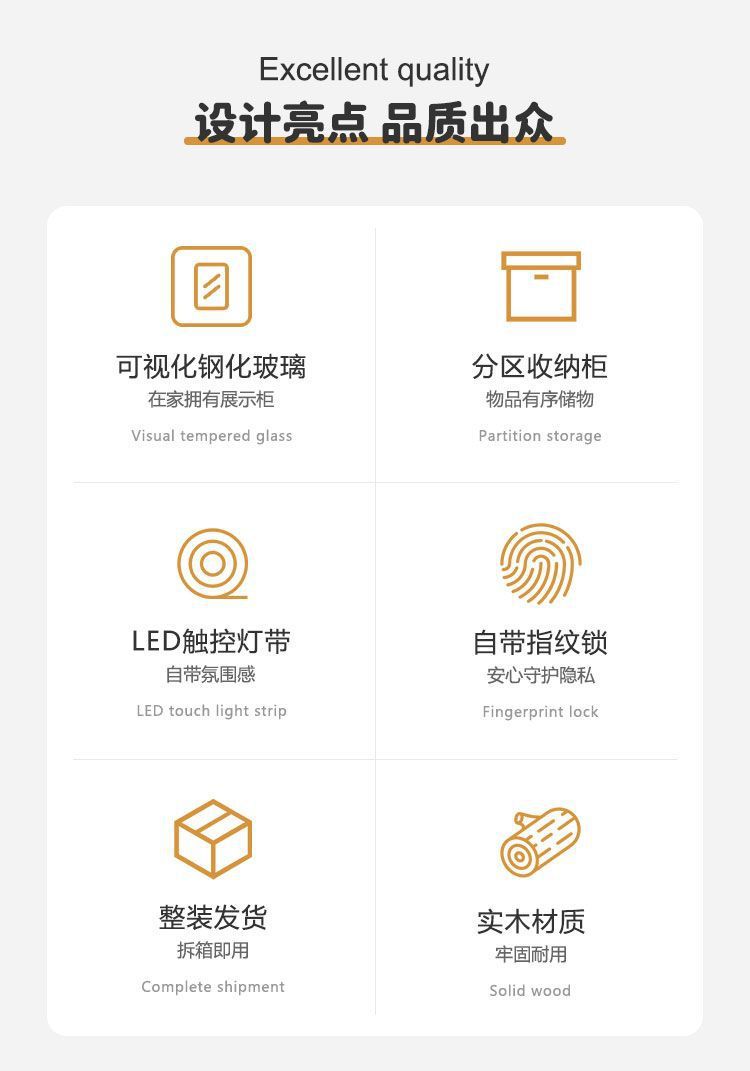 Excellent quality

设计亮点 品质出众

可视化钢化玻璃
在家拥有展示柜
Visual tempered glass

分区收纳柜
物品有序储物
Partition storage

LED触控灯带
自带氛围感
LED touch light strip

自带指纹锁
安心守护隐私
Fingerprint lock

整装发货
拆箱即用
Complete shipment

实木材质
牢固耐用
Solid wood