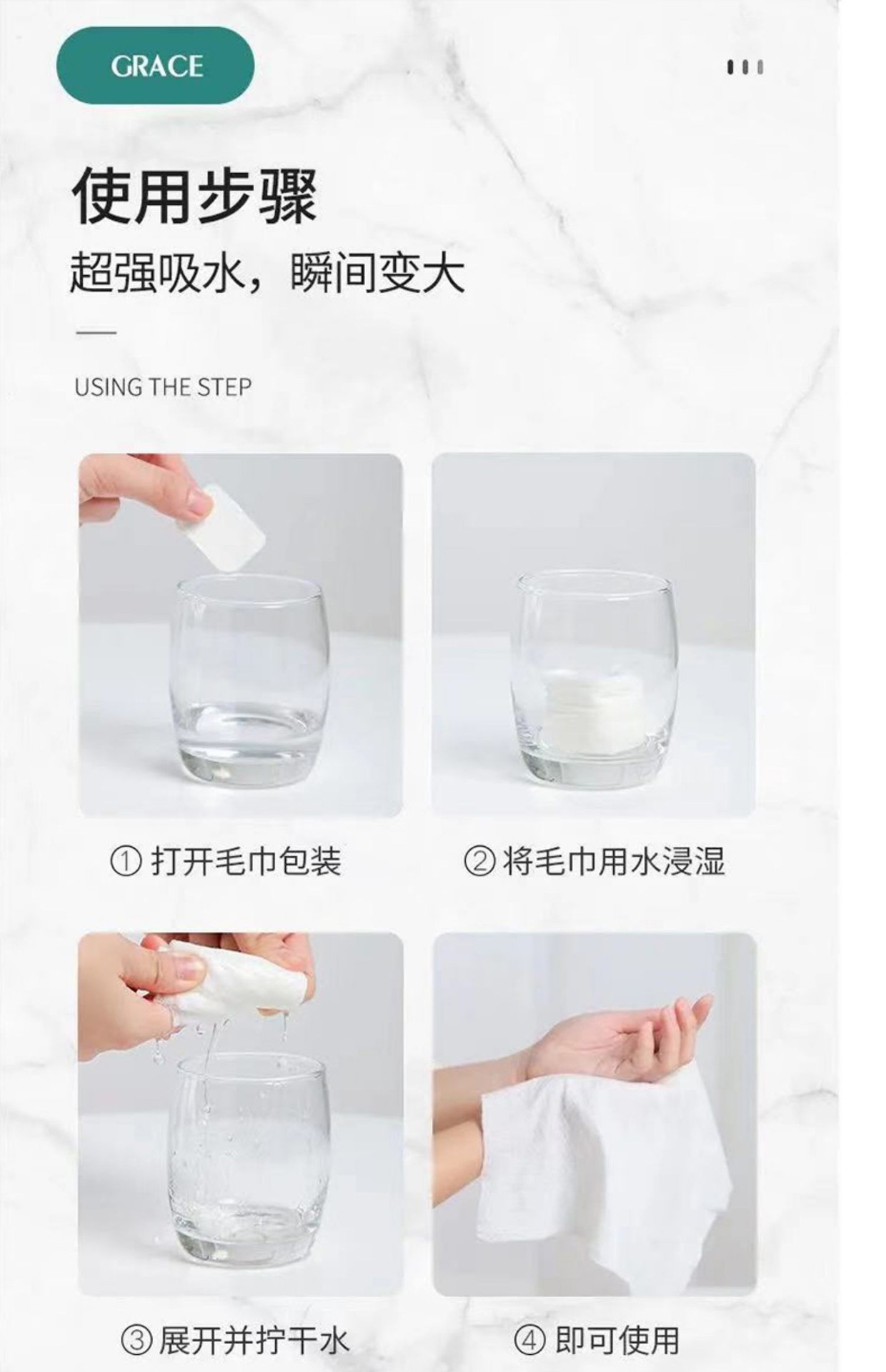 GRACE

使用步骤

超强吸水，瞬间变大

USING THE STEP

① 打开毛巾包装

② 将毛巾用水浸湿

③ 展开并拧干水

④ 即可使用