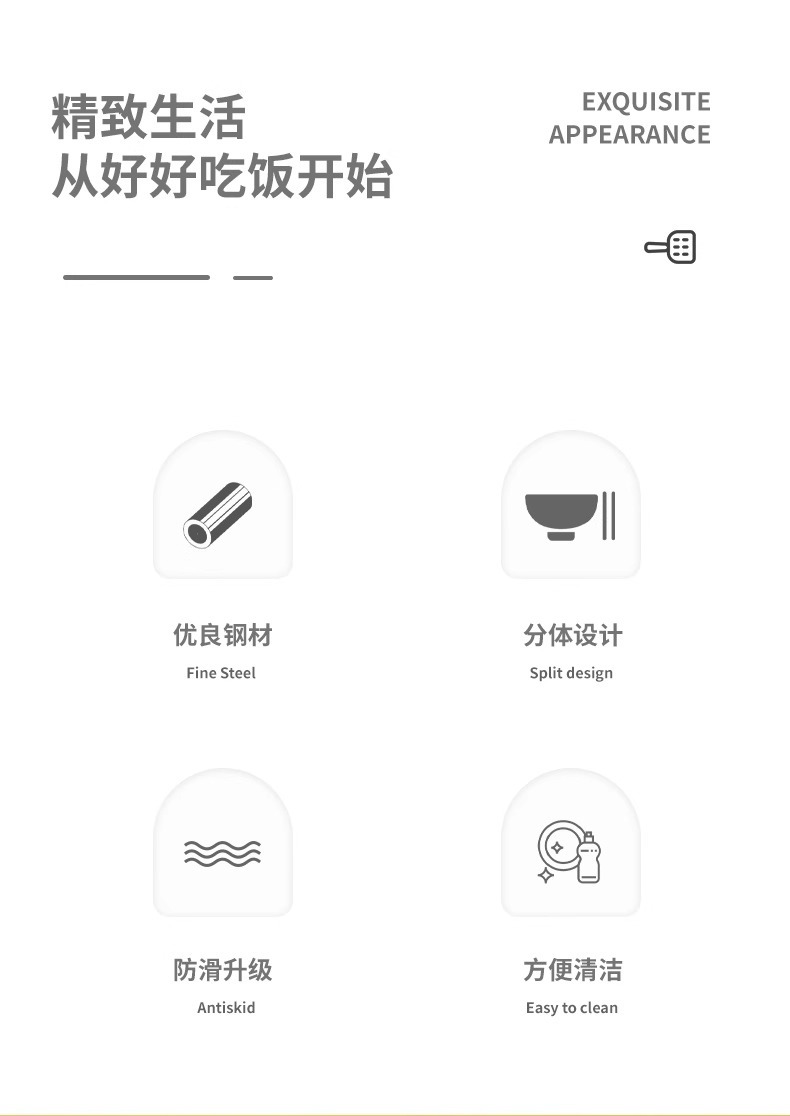 精致生活
从好好吃饭开始

EXQUISITE
APPEARANCE

优良钢材
Fine Steel

分体设计
Split design

防滑升级
Antiskid

方便清洁
Easy to clean