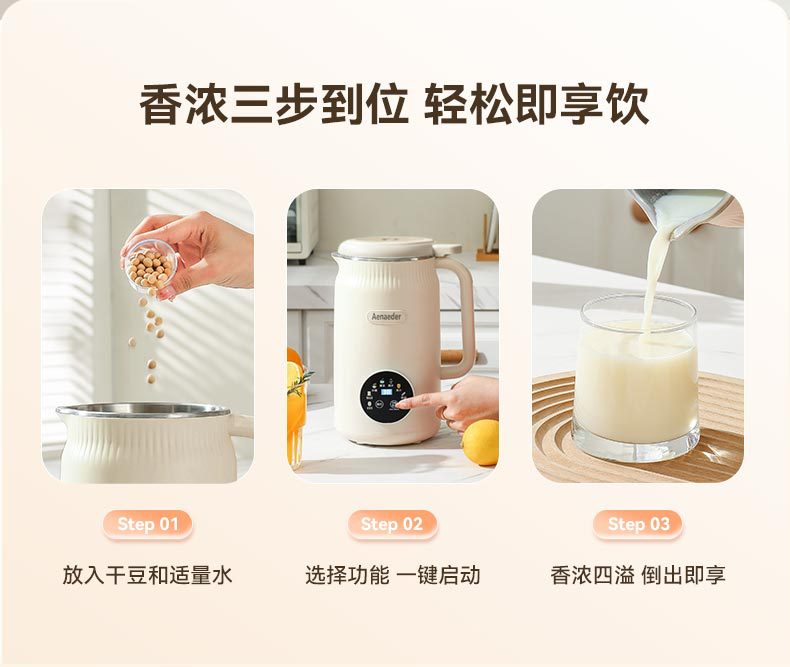 香浓三步到位 轻松即享饮

Aenaeder

Step 01
放入干豆和适量水

Step 02
选择功能 一键启动

Step 03
香浓四溢 倒出即享