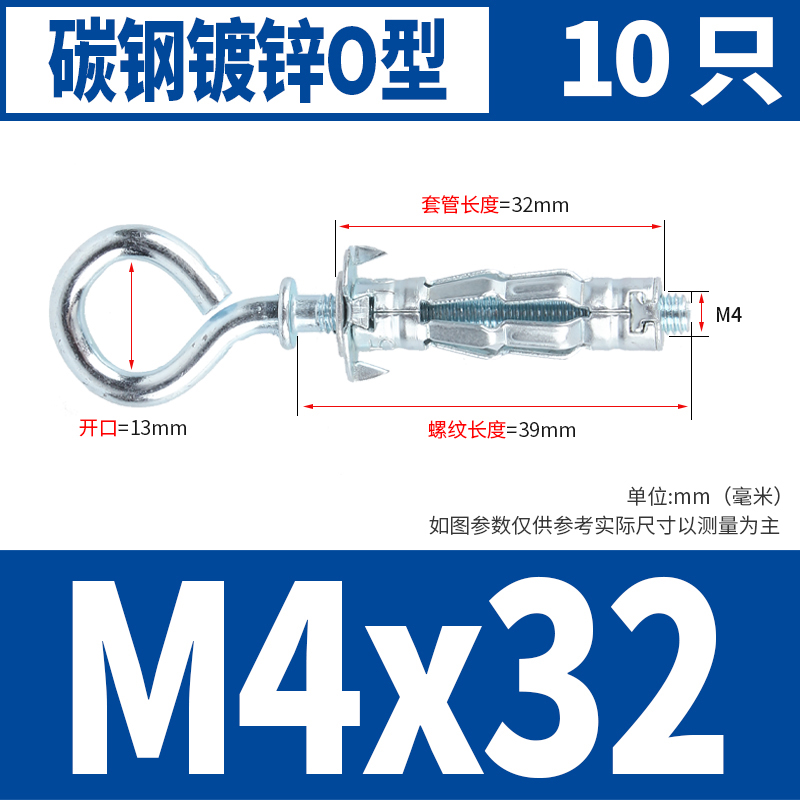 碳钢镀锌O型 10只

套管长度=32mm

M4

开口=13mm

螺纹长度=39mm

单位:mm（毫米）
如图参数仅供参考实际尺寸以测量为主

M4x32