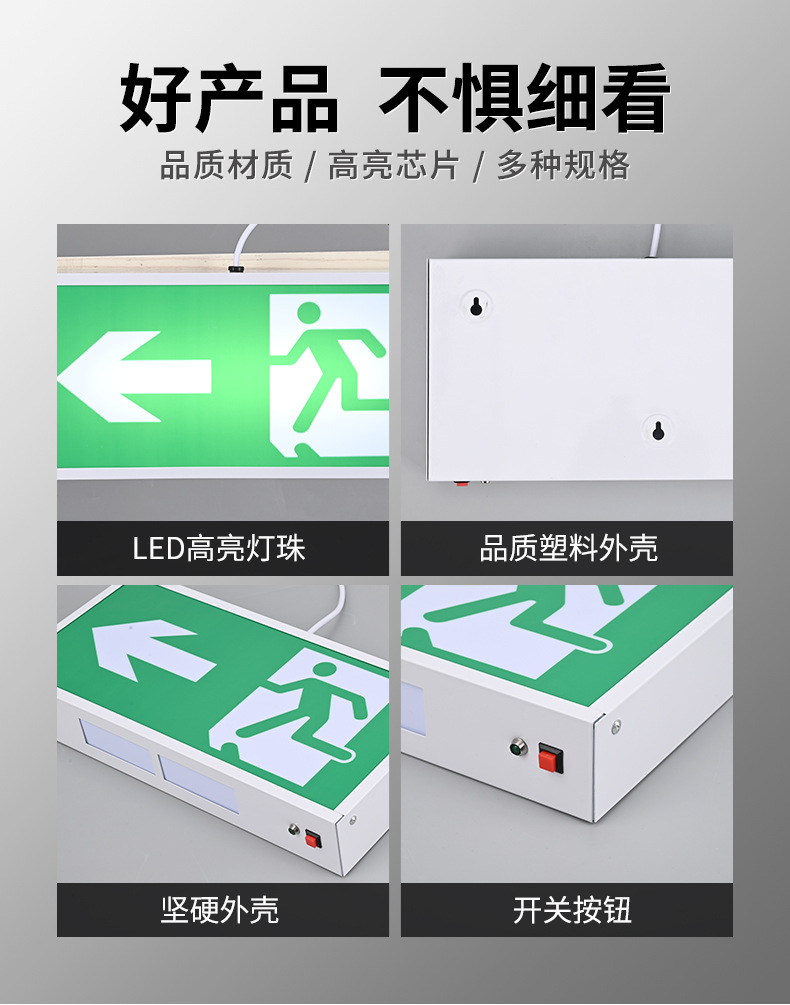 好产品 不惧细看

品质材质 / 高亮芯片 / 多种规格

LED高亮灯珠

品质塑料外壳

坚硬外壳

开关按钮