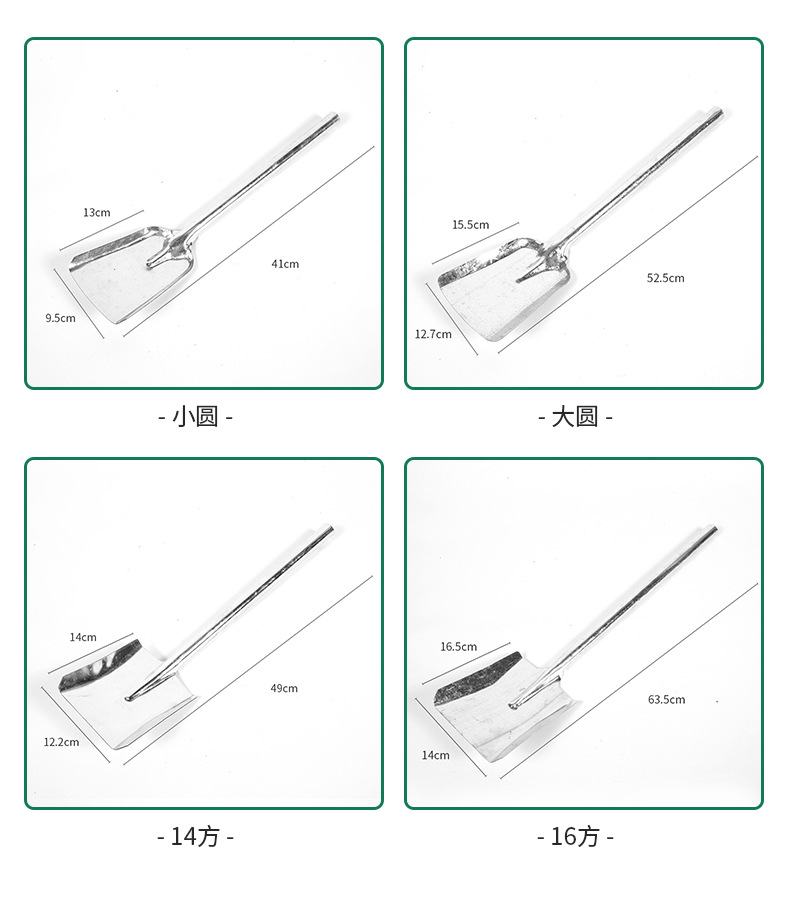 13cm
41cm
9.5cm

- 小圆 -

15.5cm
52.5cm
12.7cm

- 大圆 -

14cm
49cm
12.2cm

- 14方 -

16.5cm
63.5cm
14cm

- 16方 -