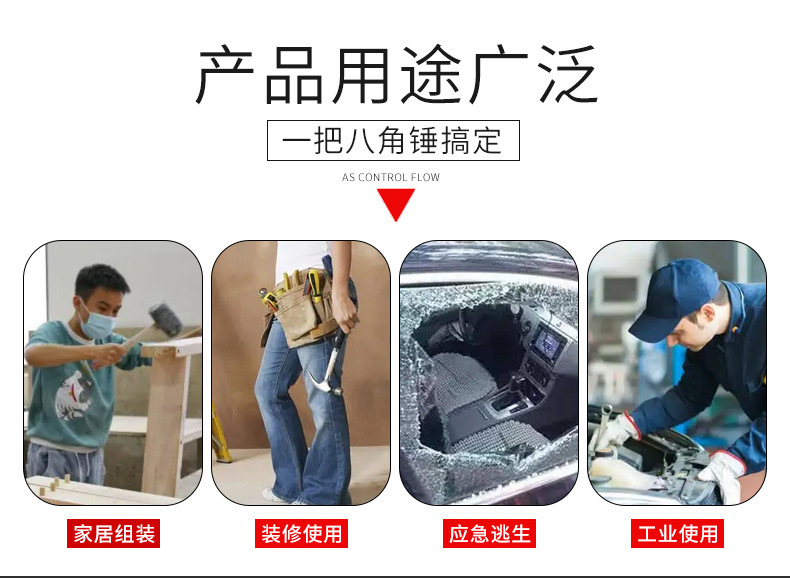 产品用途广泛

一把八角锤搞定

AS CONTROL FLOW

家居组装

装修使用

应急逃生

工业使用