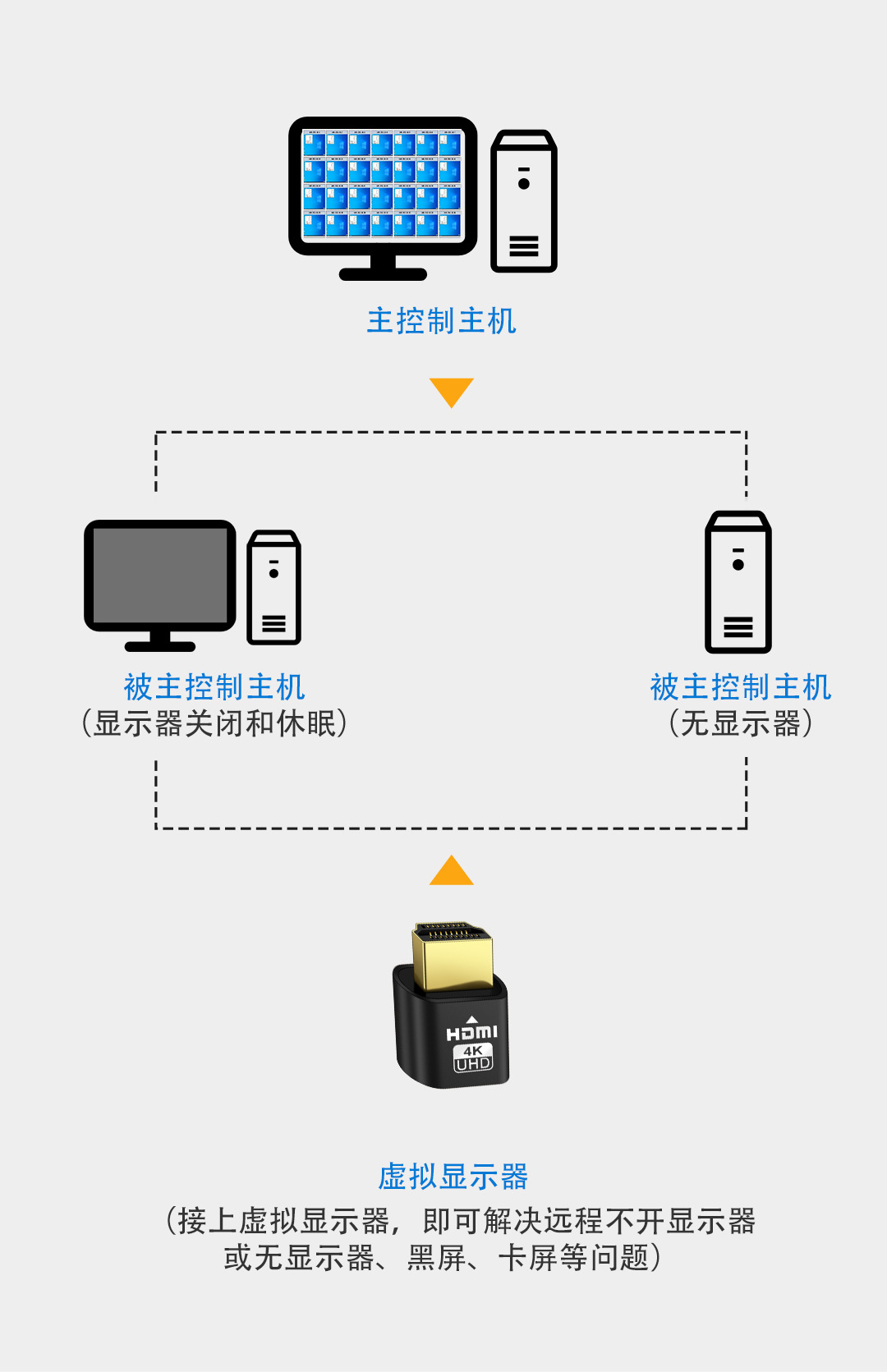 主控制主机

被主控制主机
(显示器关闭和休眠)

被主控制主机
(无显示器)

HDMI
4K
UHD

虚拟显示器
(接上虚拟显示器，即可解决远程不开显示器或无显示器、黑屏、卡屏等问题)