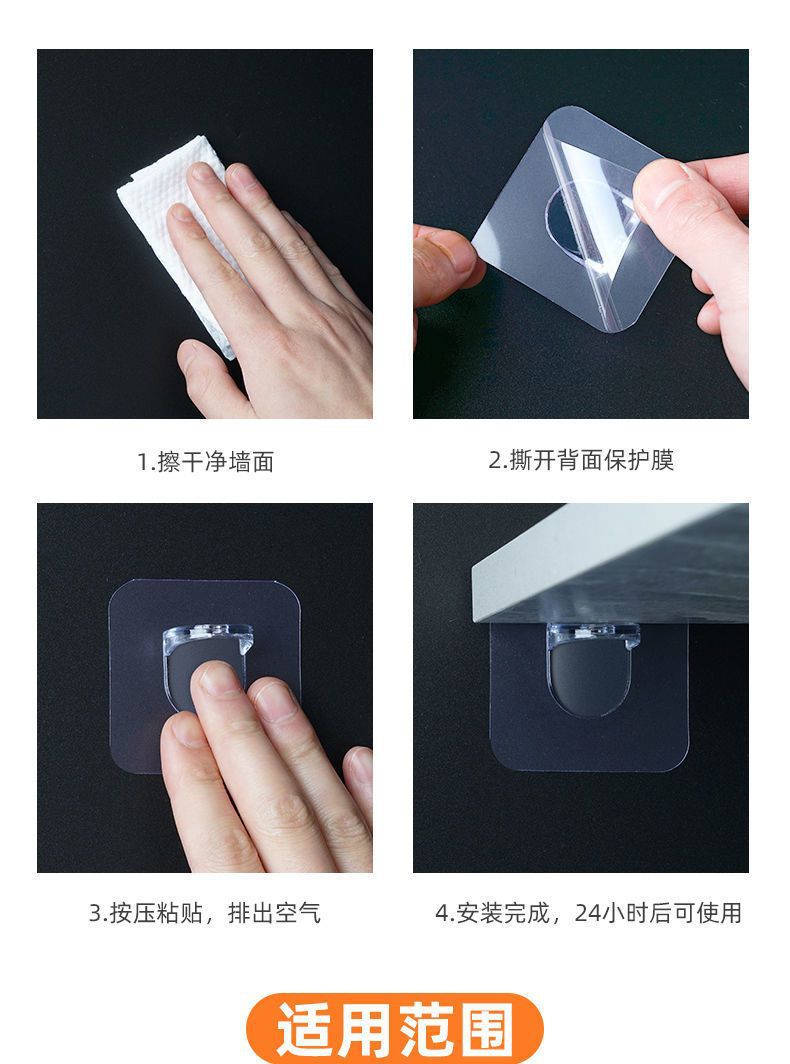 1.擦干净墙面

2.撕开背面保护膜

3.按压粘贴，排出空气

4.安装完成，24小时后可使用

适用范围