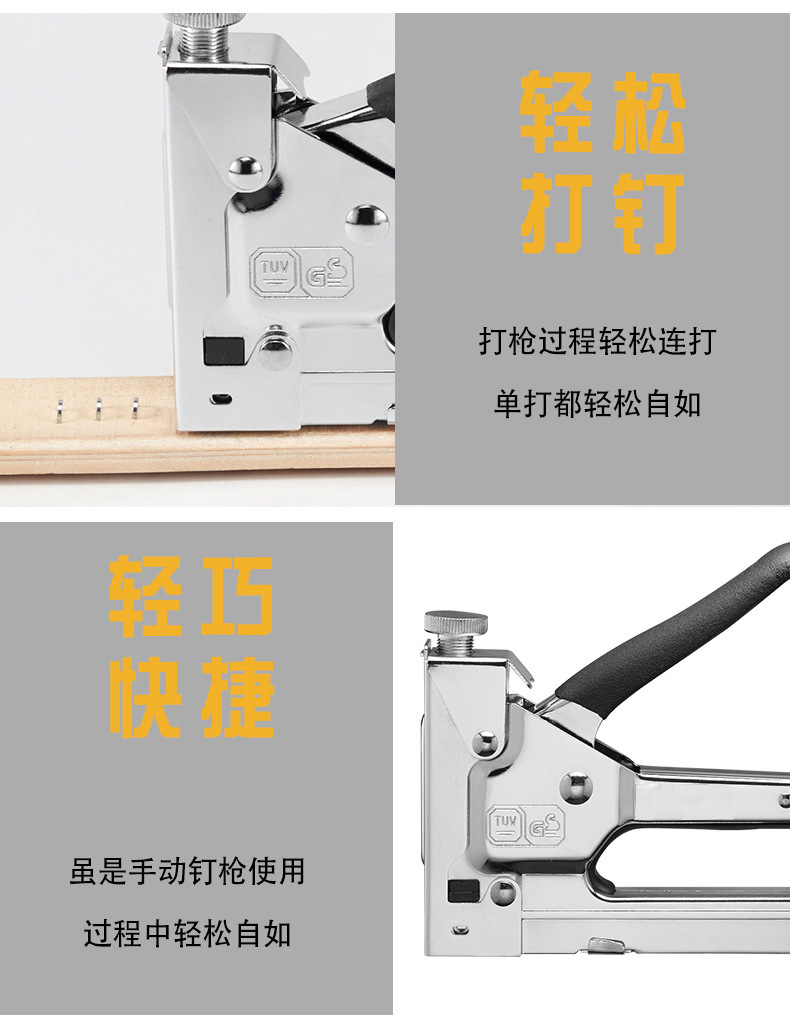 TUV GS

轻松
打钉

打枪过程轻松连打

单打都轻松自如

轻巧
快捷

虽是手动钉枪使用

过程中轻松自如

TUV GS