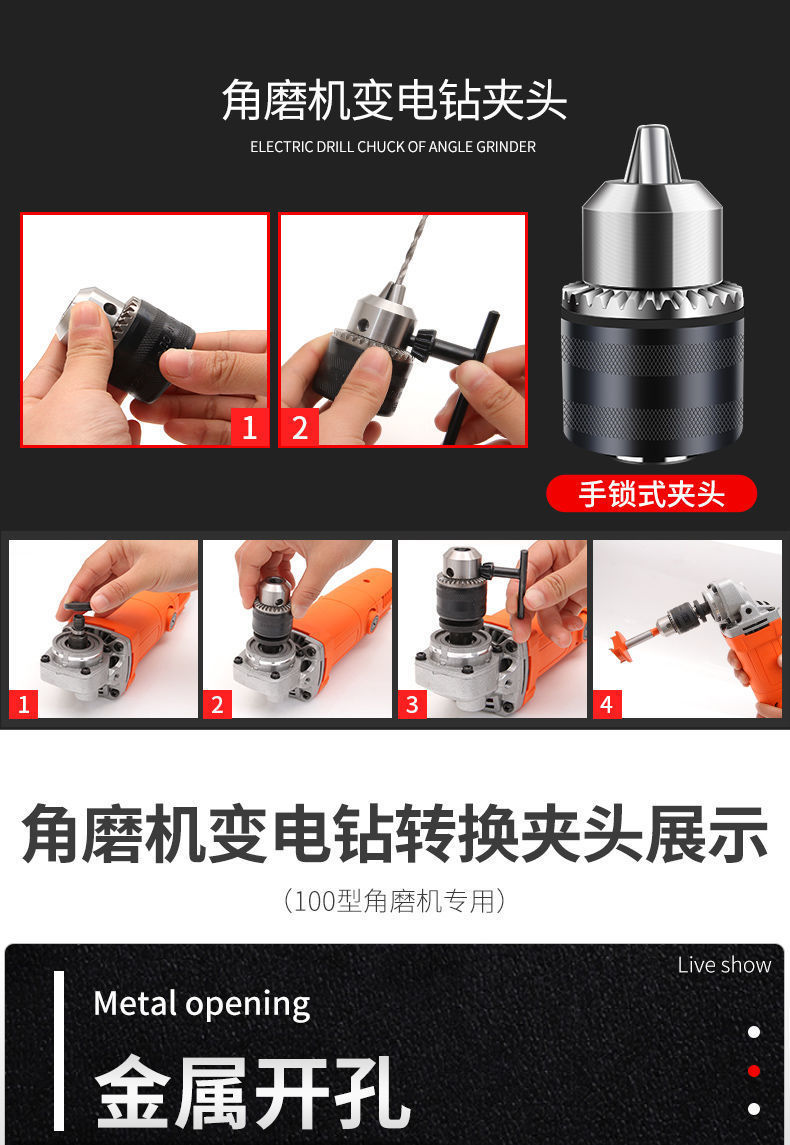 角磨机变电钻夹头

ELECTRIC DRILL CHUCK OF ANGLE GRINDER

1

2

手锁式夹头

1

2

3

4

角磨机变电钻转换夹头展示

（100型角磨机专用）

Live show

Metal opening

金属开孔