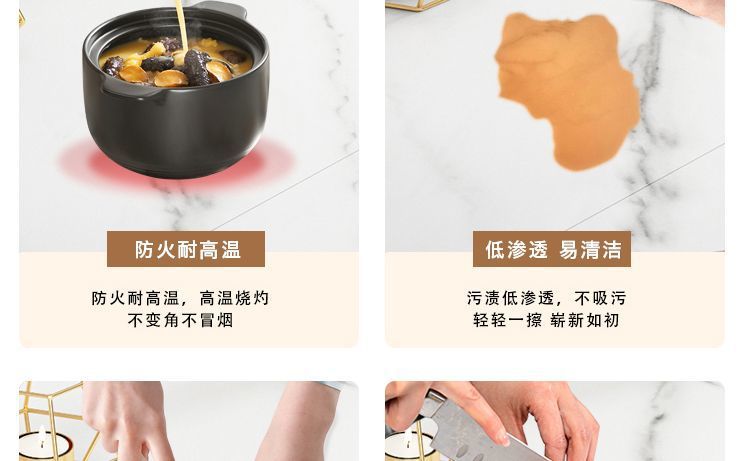 防火耐高温

防火耐高温，高温烧灼
不变角不冒烟

低渗透 易清洁

污渍低渗透，不吸污
轻轻一擦 崭新如初