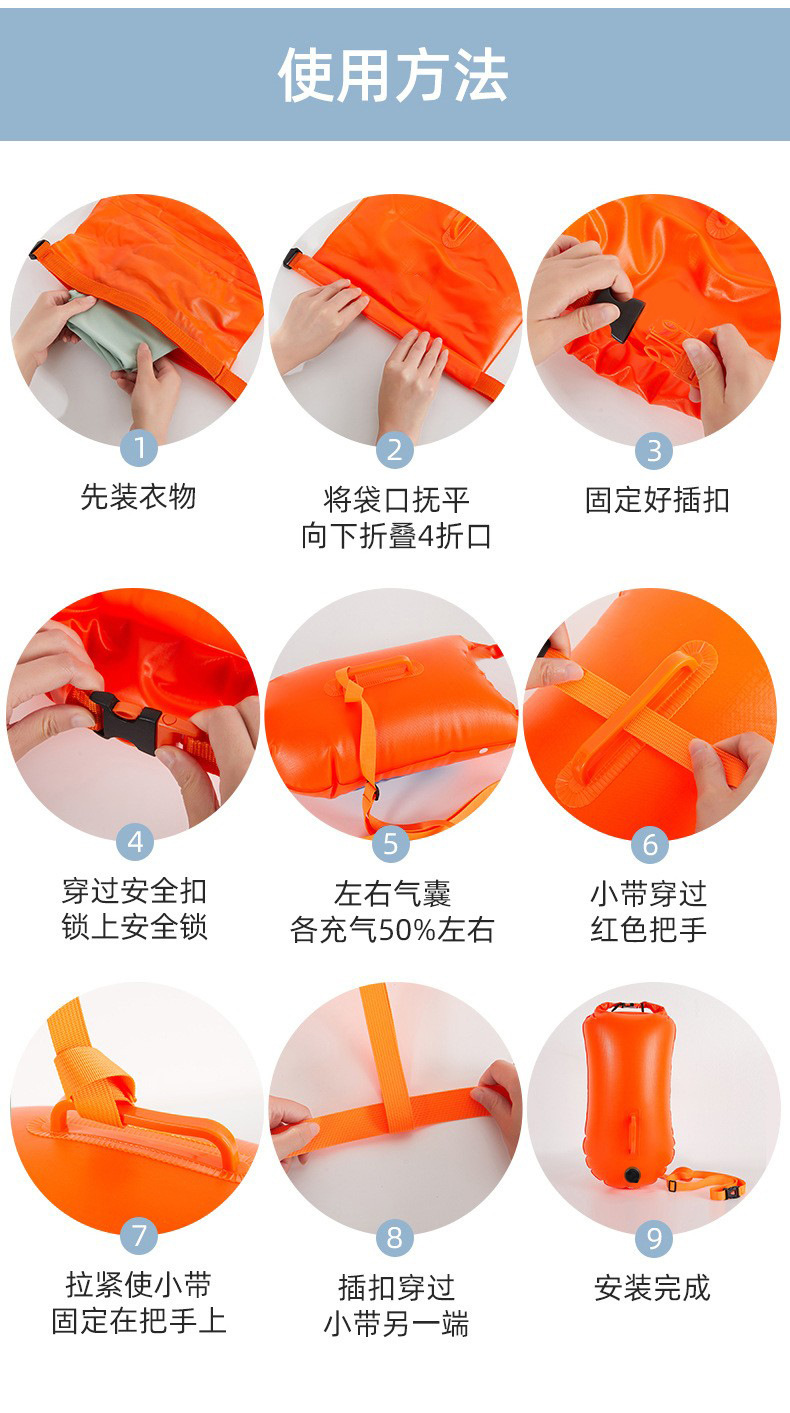 使用方法

1
先装衣物

2
将袋口抚平
向下折叠4折口

3
固定好插扣

4
穿过安全扣
锁上安全锁

5
左右气囊
各充气50%左右

6
小带穿过
红色把手

7
拉紧使小带
固定在把手上

8
插扣穿过
小带另一端

9
安装完成