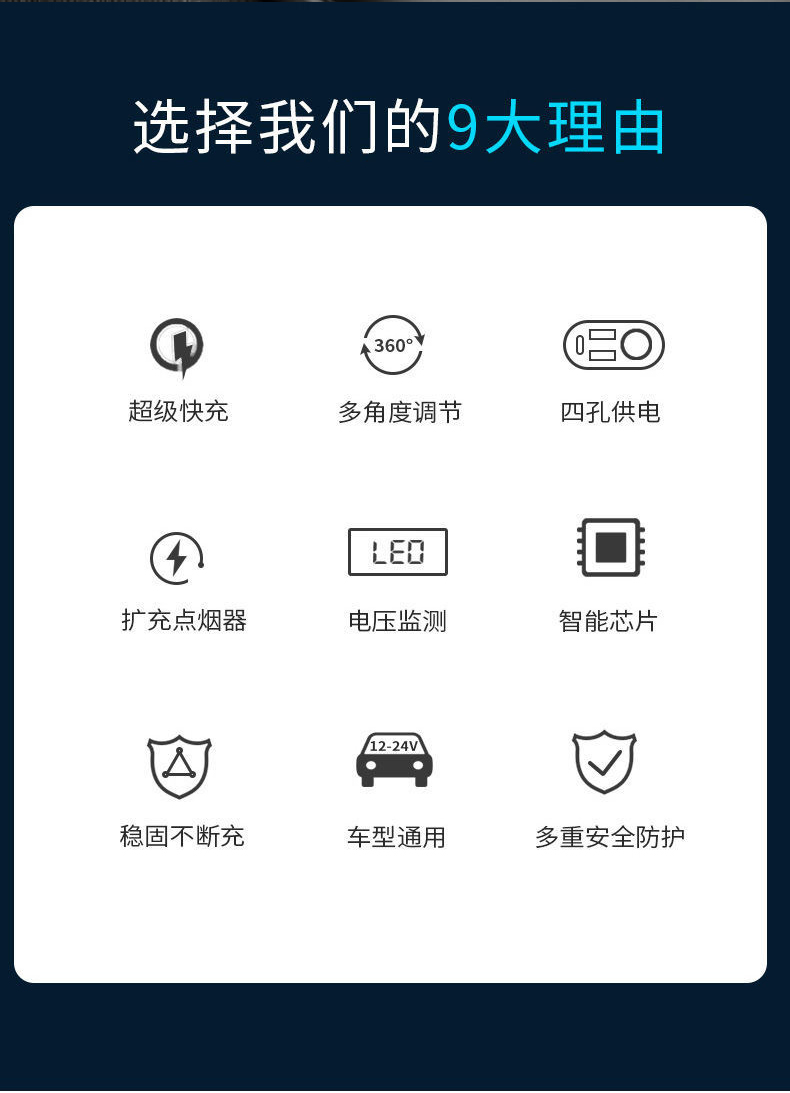 选择我们的9大理由

360°

超级快充

多角度调节

四孔供电

LED

扩充点烟器

电压监测

智能芯片

12-24V

稳固不断充

车型通用

多重安全防护