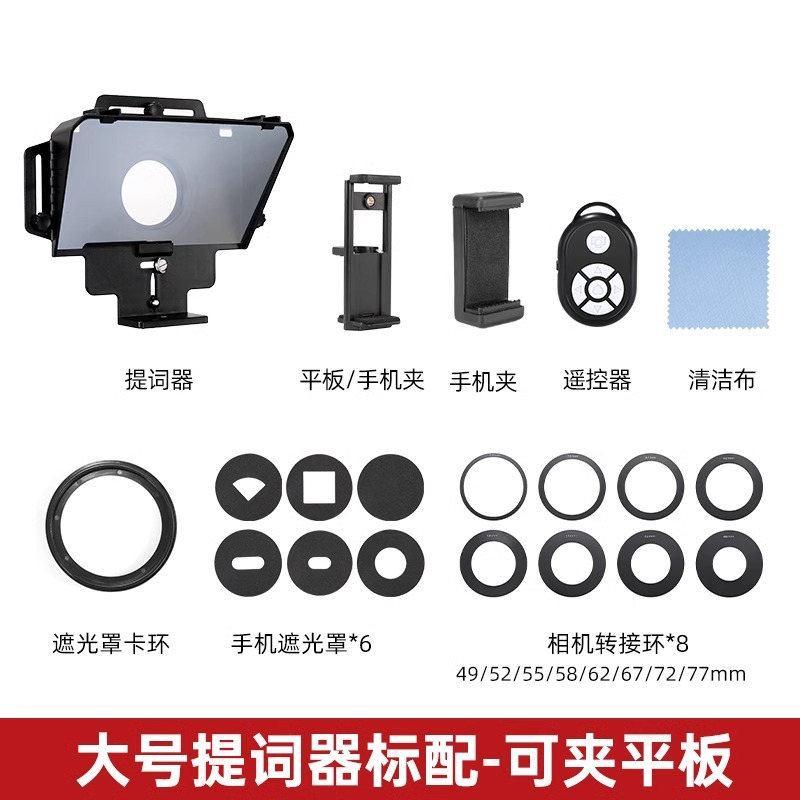 提词器

平板/手机夹

手机夹

遥控器

清洁布

遮光罩卡环

手机遮光罩*6

相机转接环*8
49/52/55/58/62/67/72/77mm

大号提词器标配-可夹平板