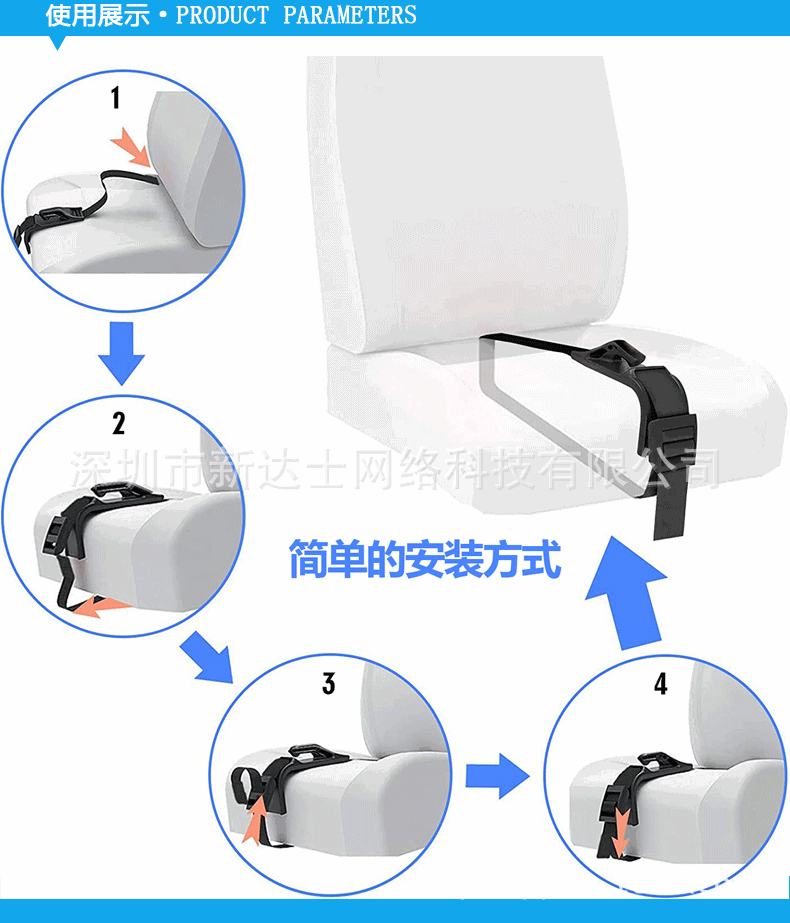 使用展示 • PRODUCT PARAMETERS

1

2

深圳市新达士网络科技有限公司

简单的安装方式

3

4