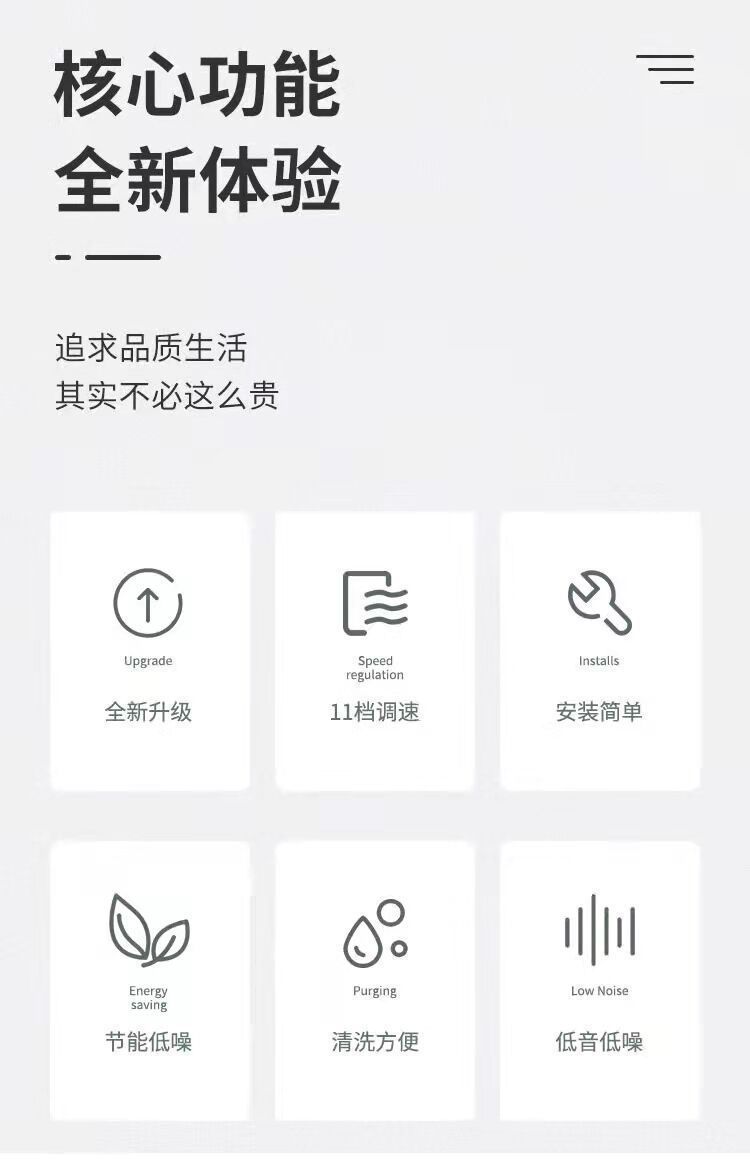 核心功能
全新体验

追求品质生活
其实不必这么贵

Upgrade
全新升级

Speed regulation
11档调速

Installs
安装简单

Energy saving
节能低噪

Purging
清洗方便

Low Noise
低音低噪