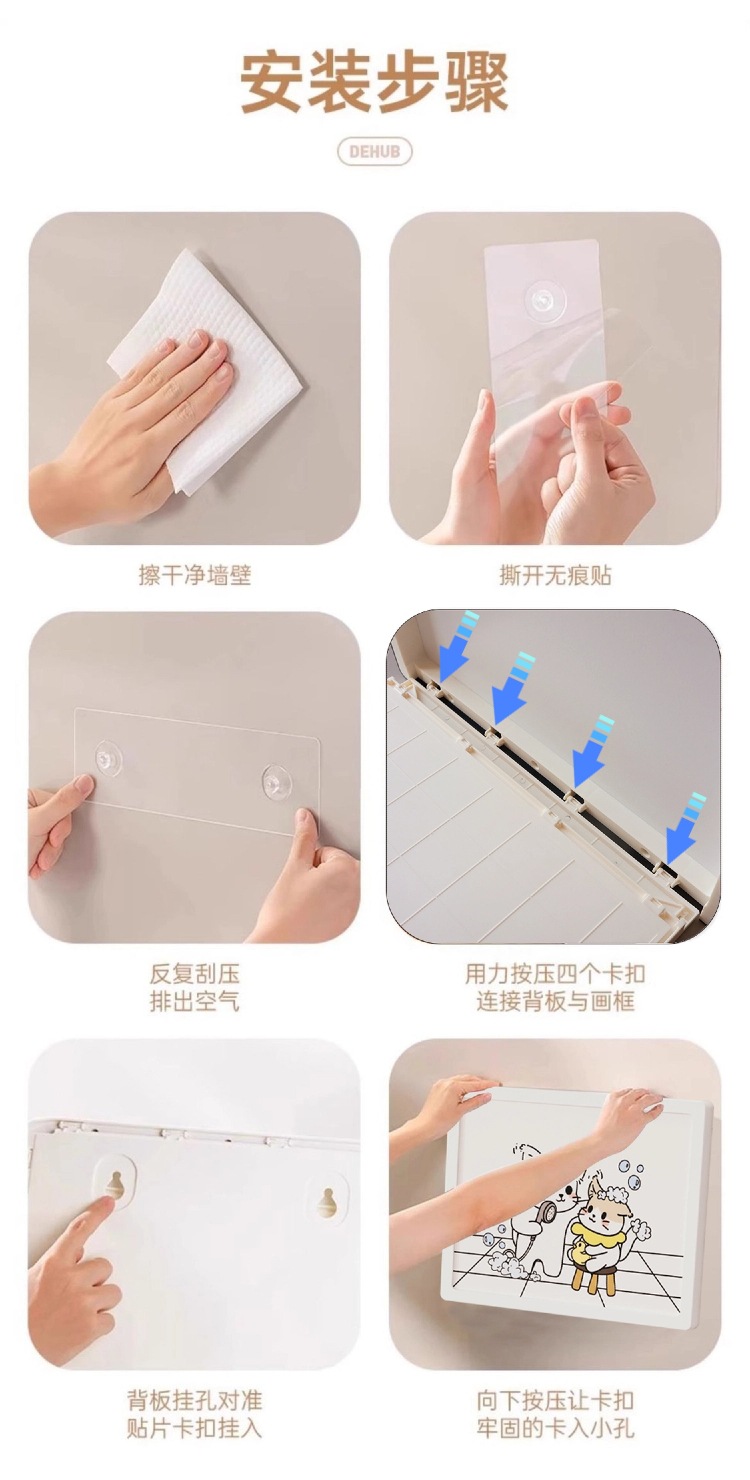 安装步骤

DEHUB

擦干净墙壁

撕开无痕贴

反复刮压
排出空气

用力按压四个卡扣
连接背板与画框

背板挂孔对准
贴片卡扣挂入

向下按压让卡扣
牢固的卡入小孔