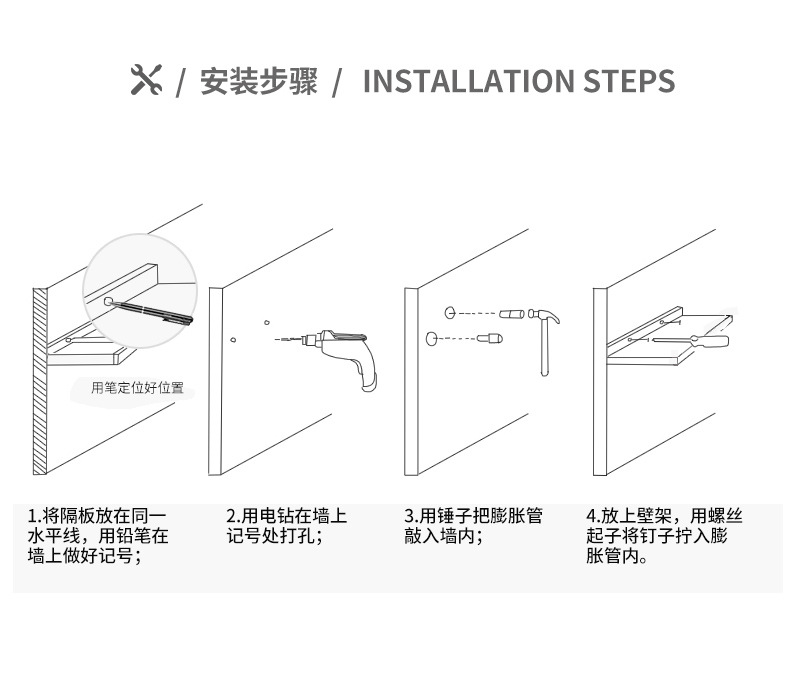 / 安装步骤 / INSTALLATION STEPS

用笔定位好位置

1.将隔板放在同一水平线，用铅笔在墙上做好记号；

2.用电钻在墙上记号处打孔；

3.用锤子把膨胀管敲入墙内；

4.放上壁架，用螺丝起子将钉子拧入膨胀管内。