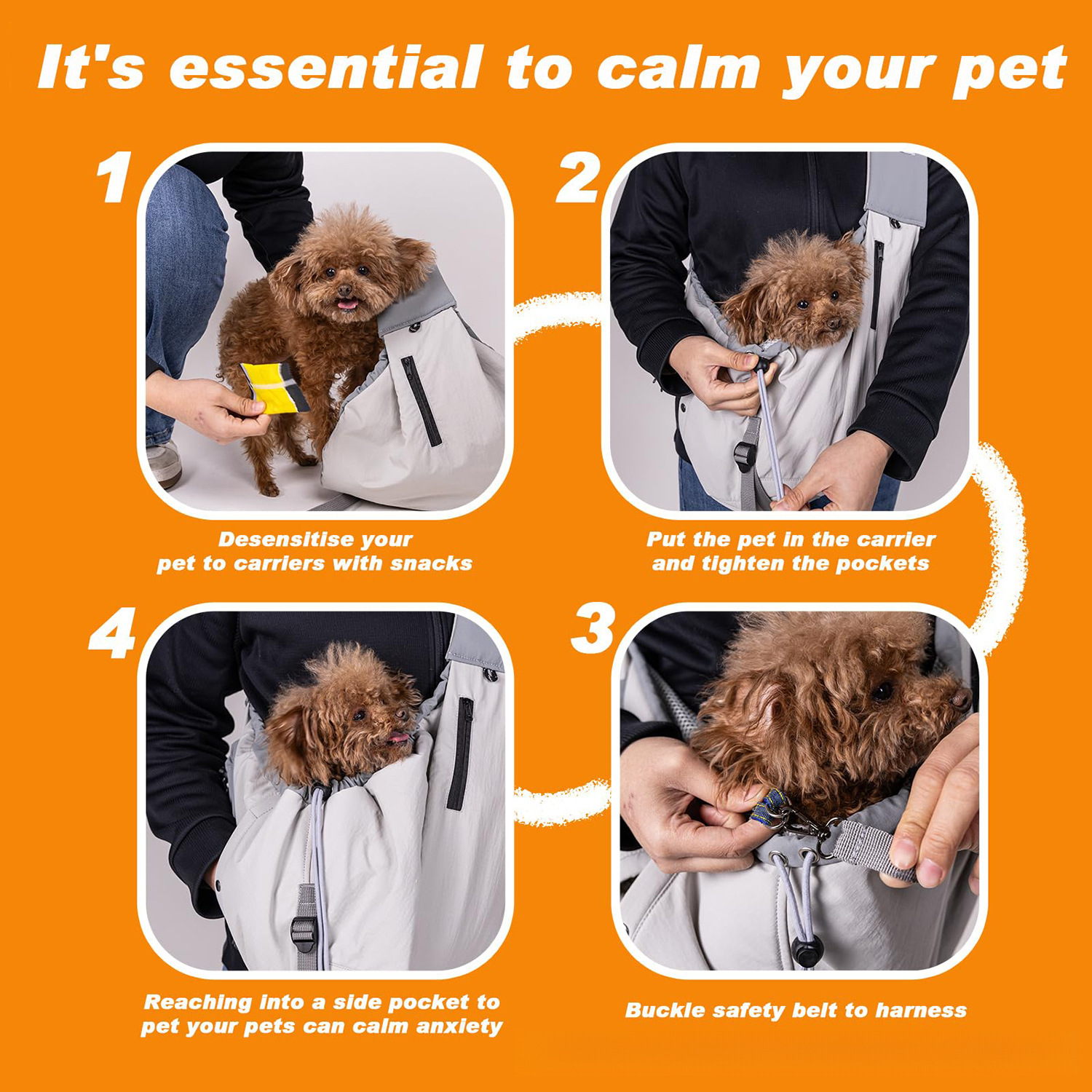 It's essential to calm your pet

1

Desensitise your pet to carriers with snacks

2

Put the pet in the carrier and tighten the pockets

4

Reaching into a side pocket to pet your pets can calm anxiety

3

Buckle safety belt to harness