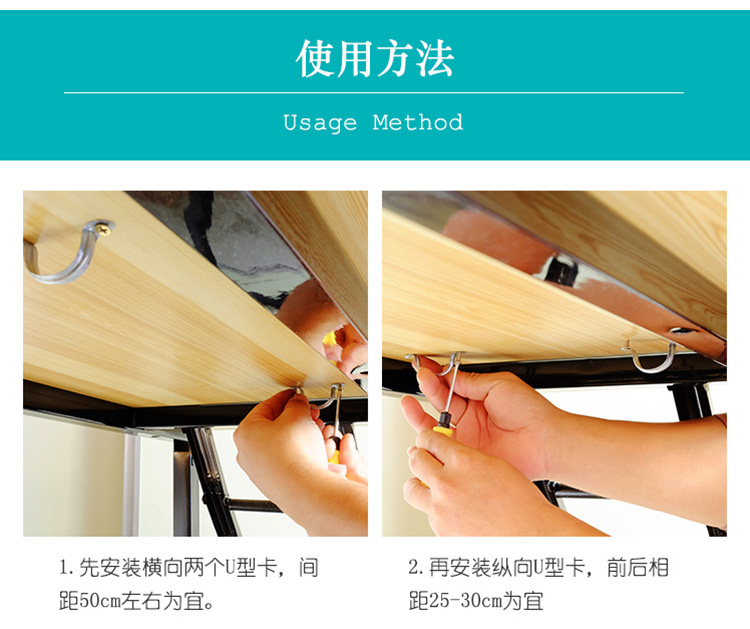 使用方法

Usage Method

1. 先安装横向两个U型卡，间距50cm左右为宜。

2. 再安装纵向U型卡，前后相距25-30cm为宜